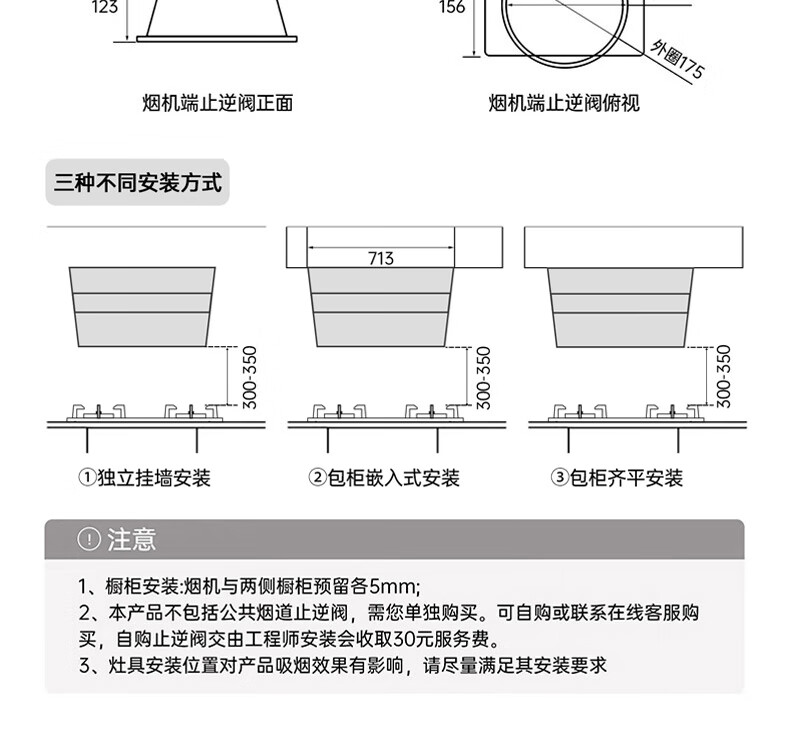 123

156

外圈175

烟机端止逆阀正面

烟机端止逆阀俯视

三种不同安装方式

713

300-350

300-350

300-350

①独立挂墙安装

②包柜嵌入式安装

③包柜齐平安装

! 注意

1、橱柜安装:烟机与两侧橱柜预留各5mm;
2、本产品不包括公共烟道止逆阀，需您单独购买。可自购或联系在线客服购买，自购止逆阀交由工程师安装会收取30元服务费。
3、灶具安装位置对产品吸烟效果有影响，请尽量满足其安装要求