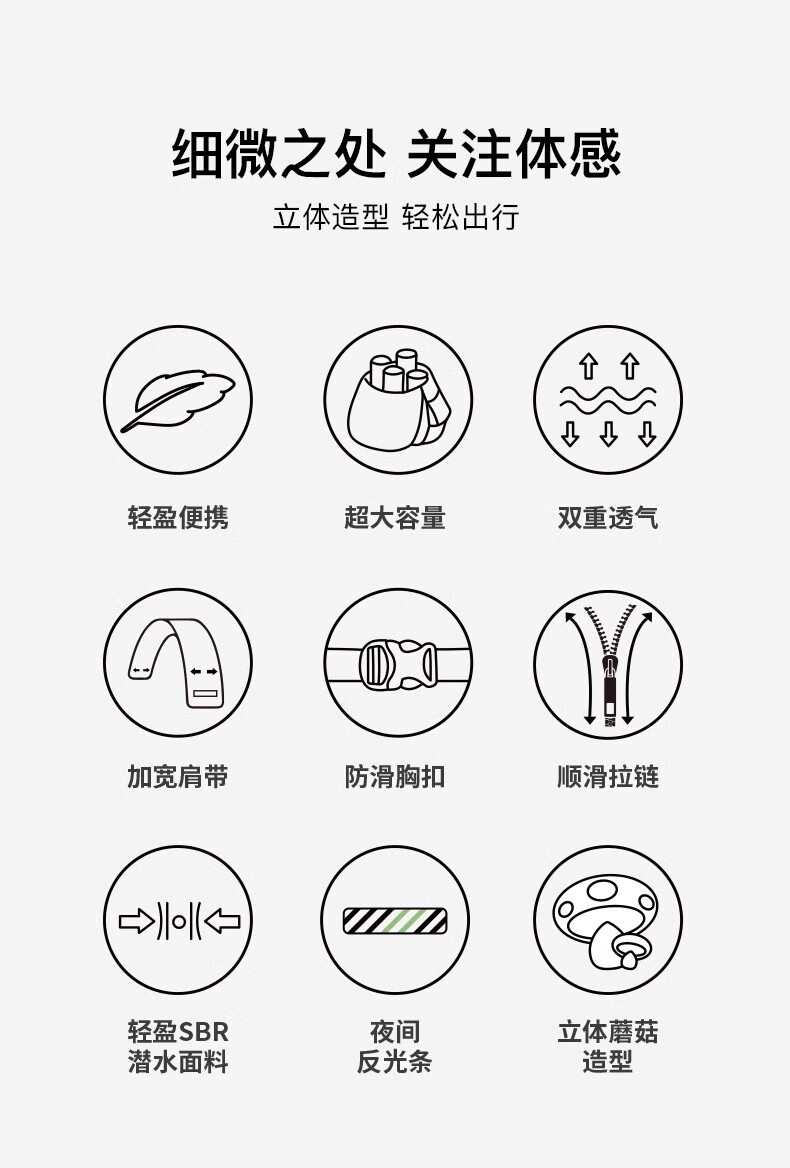 细微之处 关注体感

立体造型 轻松出行

轻盈便携

超大容量

双重透气

加宽肩带

防滑胸扣

顺滑拉链

轻盈SBR
潜水面料

夜间
反光条

立体蘑菇
造型