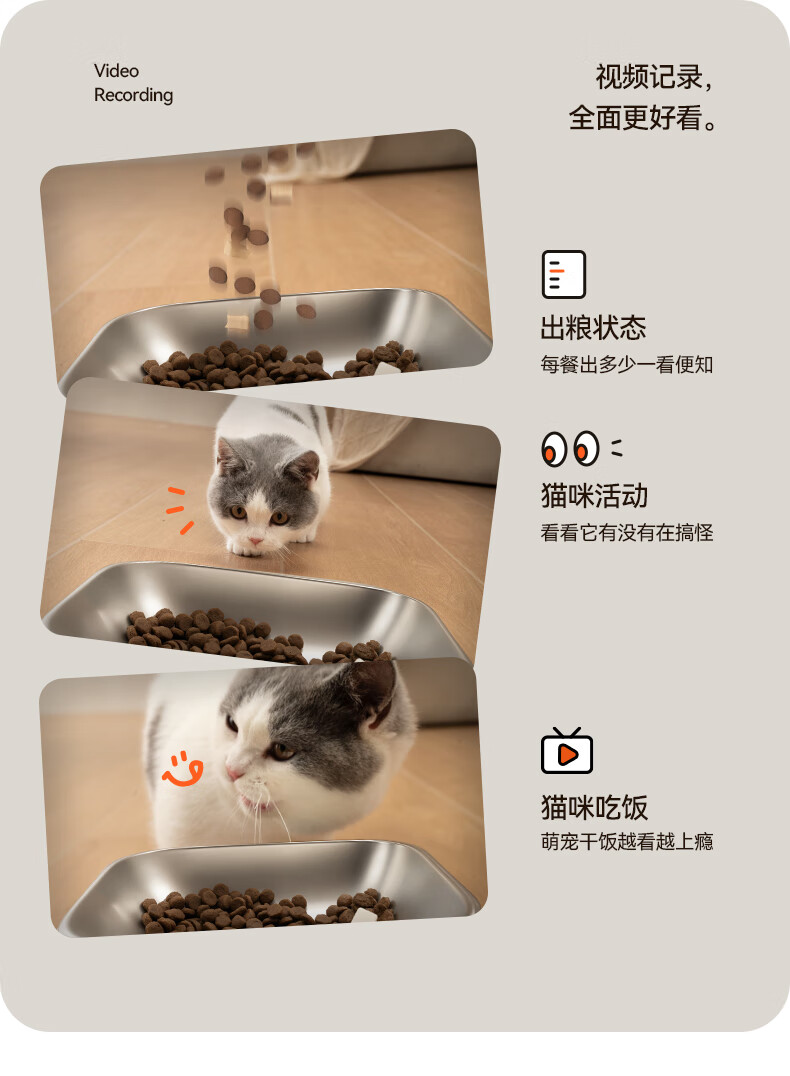 Video Recording

视频记录，
全面更好看。

出粮状态
每餐出多少一看便知

猫咪活动
看看它有没有在搞怪

猫咪吃饭
萌宠干饭越看越上瘾