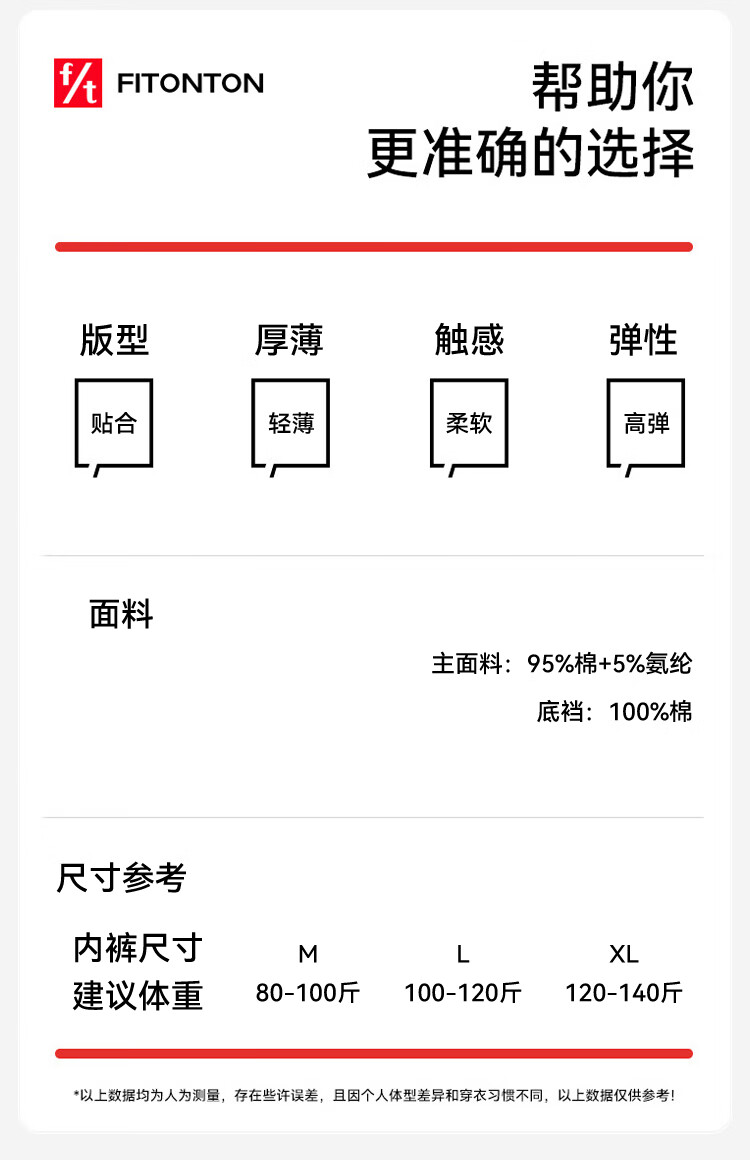 f/t FITONTON

帮助你
更准确的选择

版型
贴合

厚薄
轻薄

触感
柔软

弹性
高弹

面料

主面料：95%棉+5%氨纶

底裆：100%棉

尺寸参考

| 内裤尺寸 | M | L | XL |
|---|---|---|---|
| 建议体重 | 80-100斤 | 100-120斤 | 120-140斤 |

*以上数据均为人为测量，存在些许误差，且因个人体型差异和穿衣习惯不同，以上数据仅供参考！