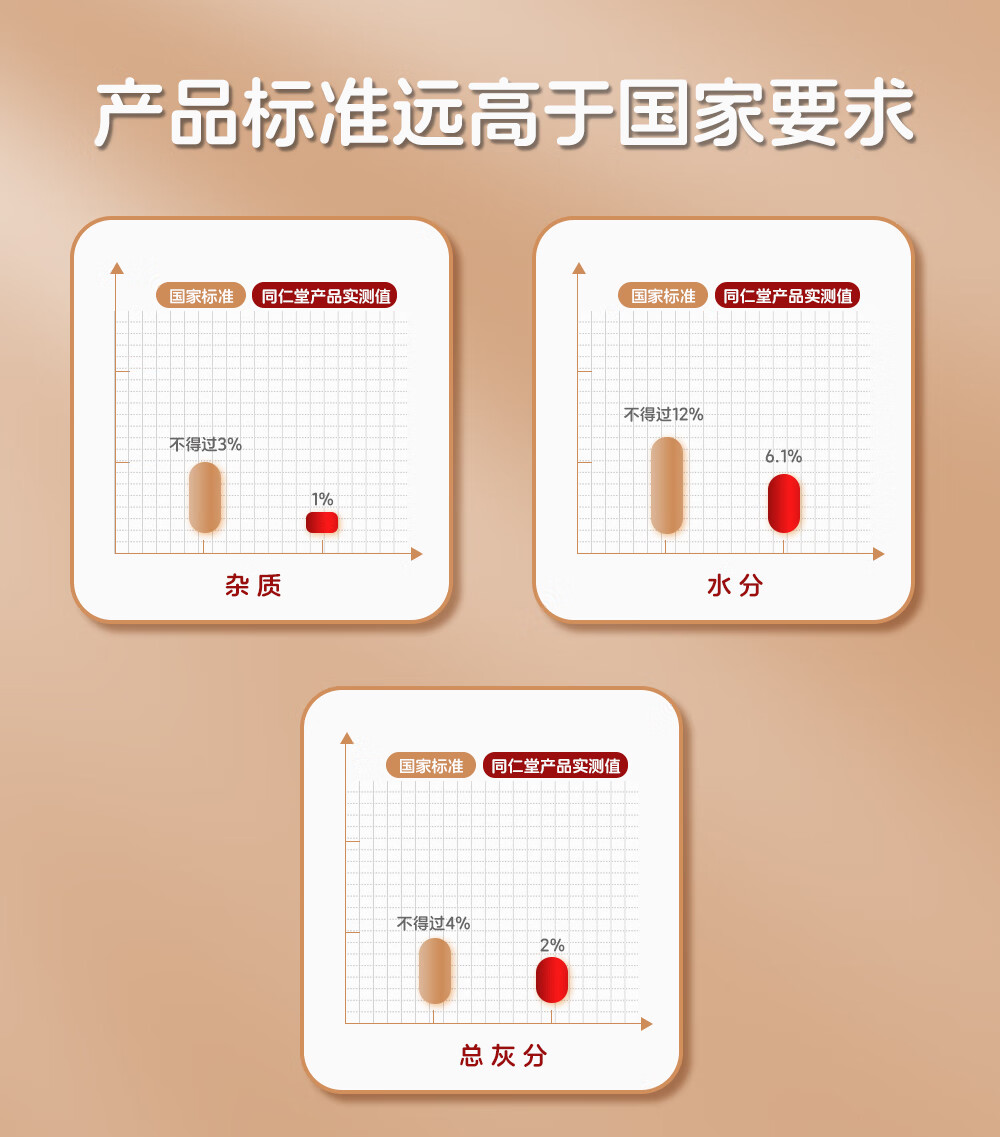 产品标准远高于国家要求

国家标准 同仁堂产品实测值

不得过3%

1%

杂质

国家标准 同仁堂产品实测值

不得过12%

6.1%

水分

国家标准 同仁堂产品实测值

不得过4%

2%

总灰分