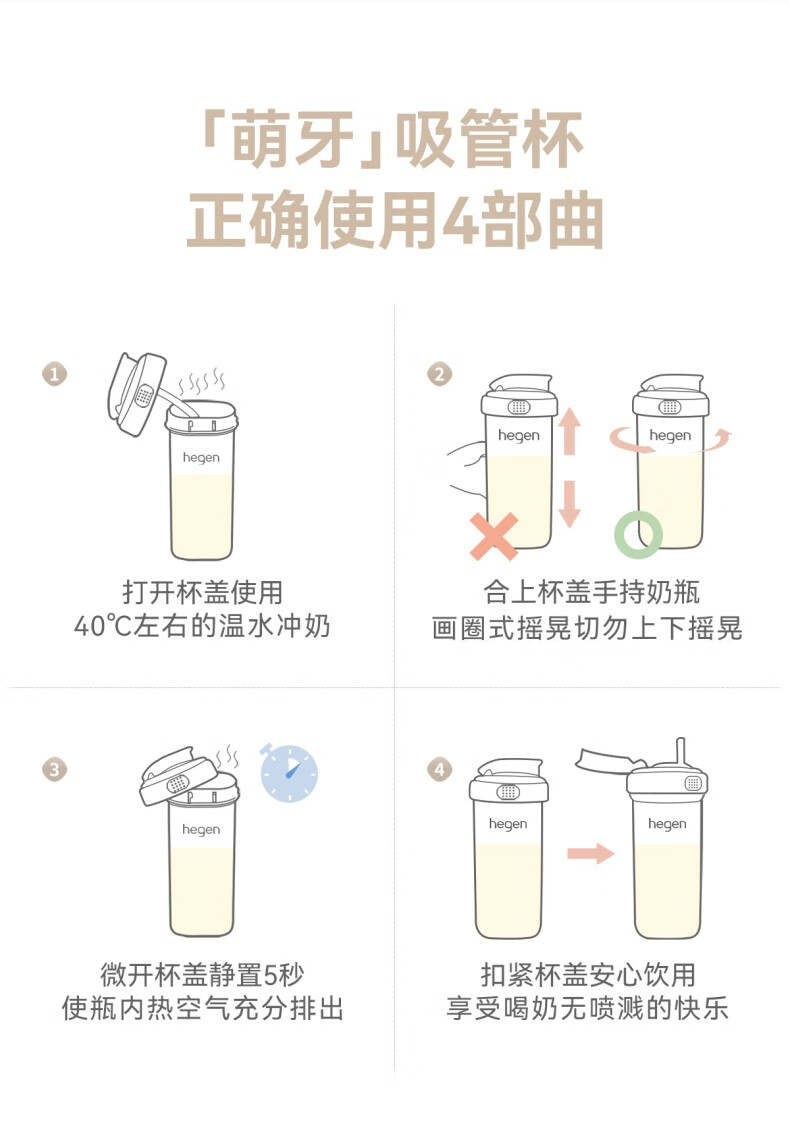 「萌牙」吸管杯
正确使用4部曲

1

hegen

打开杯盖使用
40℃左右的温水冲奶

2

hegen

hegen

合上杯盖手持奶瓶
画圈式摇晃切勿上下摇晃

3

hegen

微开杯盖静置5秒
使瓶内热空气充分排出

4

hegen

hegen

扣紧杯盖安心饮用
享受喝奶无喷溅的快乐