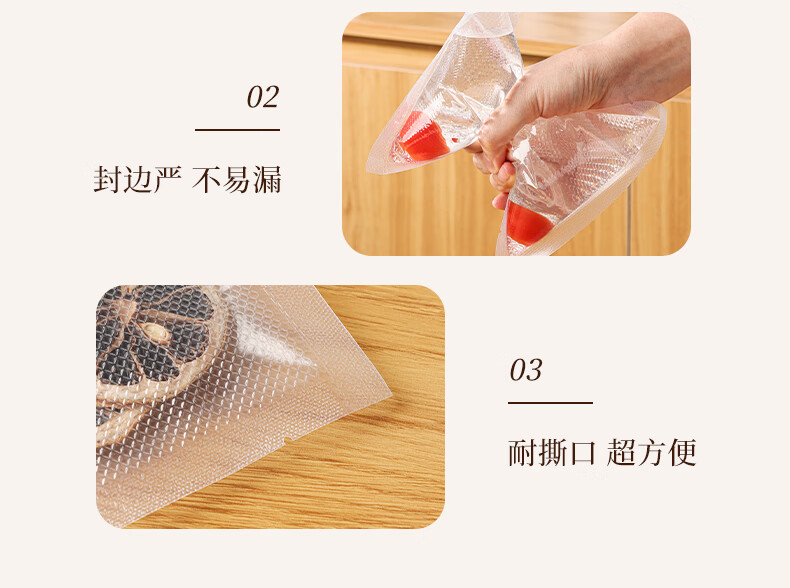 02

封边严 不易漏

03

耐撕口 超方便