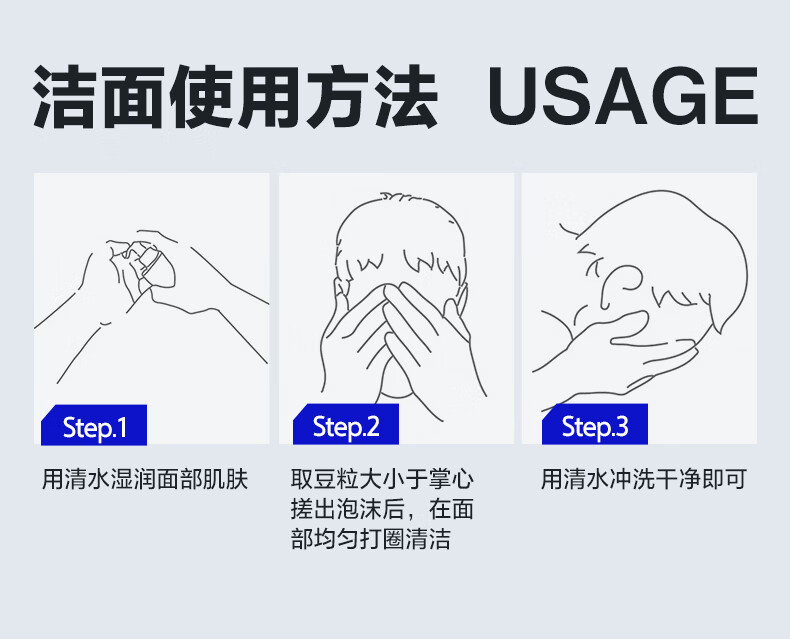 洁面使用方法 USAGE

Step.1

用清水湿润面部肌肤

Step.2

取豆粒大小于掌心搓出泡沫后，在面部均匀打圈清洁

Step.3

用清水冲洗干净即可