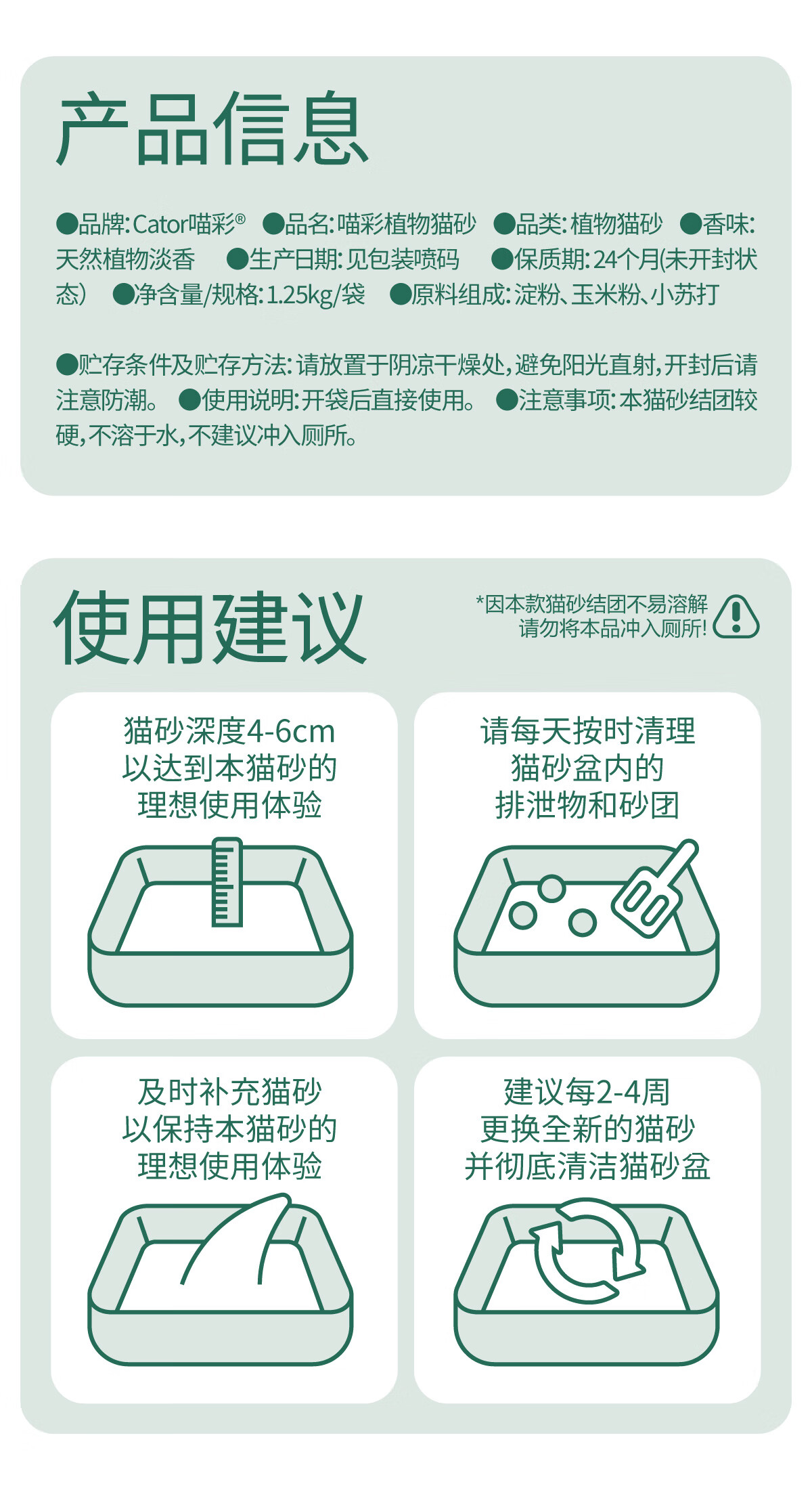 产品信息

●品牌:Cator喵彩® ●品名:喵彩植物猫砂 ●品类:植物猫砂 ●香味:天然植物淡香 ●生产日期:见包装喷码 ●保质期:24个月(未开封状态) ●净含量/规格:1.25kg/袋 ●原料组成:淀粉、玉米粉、小苏打

●贮存条件及贮存方法:请放置于阴凉干燥处,避免阳光直射,开封后请注意防潮。 ●使用说明:开袋后直接使用。 ●注意事项:本猫砂结团较硬,不溶于水,不建议冲入厕所。

使用建议

*因本款猫砂结团不易溶解
请勿将本品冲入厕所!

猫砂深度4-6cm
以达到本猫砂的
理想使用体验

请每天按时清理
猫砂盆内的
排泄物和砂团

及时补充猫砂
以保持本猫砂的
理想使用体验

建议每2-4周
更换全新的猫砂
并彻底清洁猫砂盆