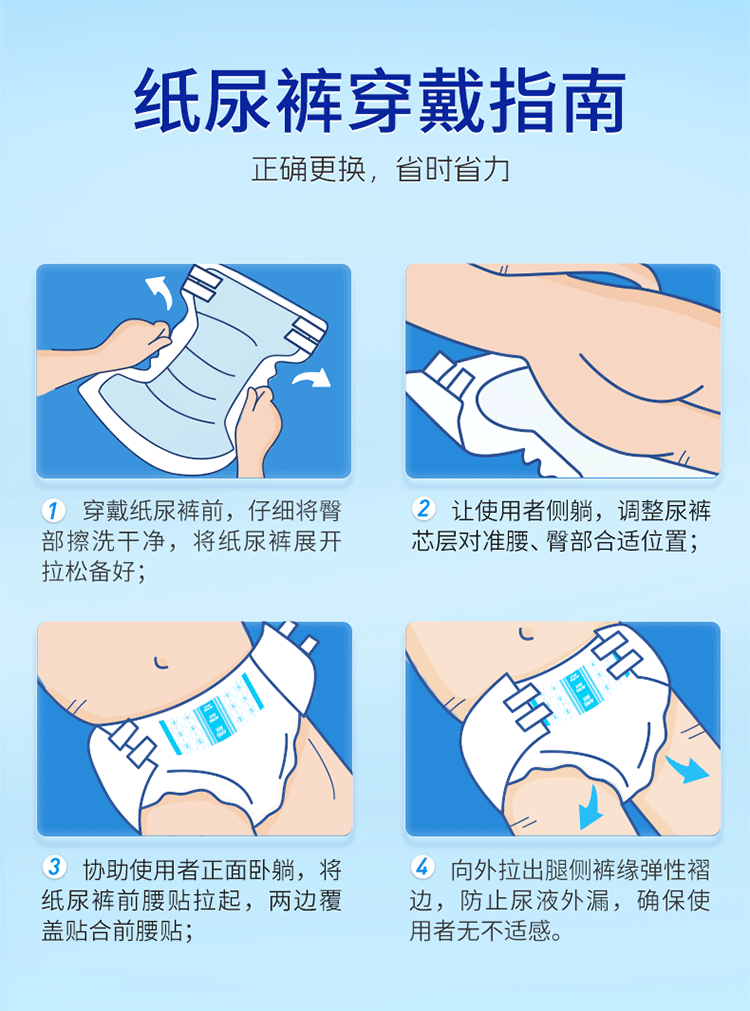 纸尿裤穿戴指南

正确更换，省时省力

1 穿戴纸尿裤前，仔细将臀部擦洗干净，将纸尿裤展开拉松备好；

2 让使用者侧躺，调整尿裤芯层对准腰、臀部合适位置；

3 协助使用者正面卧躺，将纸尿裤前腰贴拉起，两边覆盖贴合前腰贴；

4 向外拉出腿侧裤缘弹性褶边，防止尿液外漏，确保使用者无不适感。