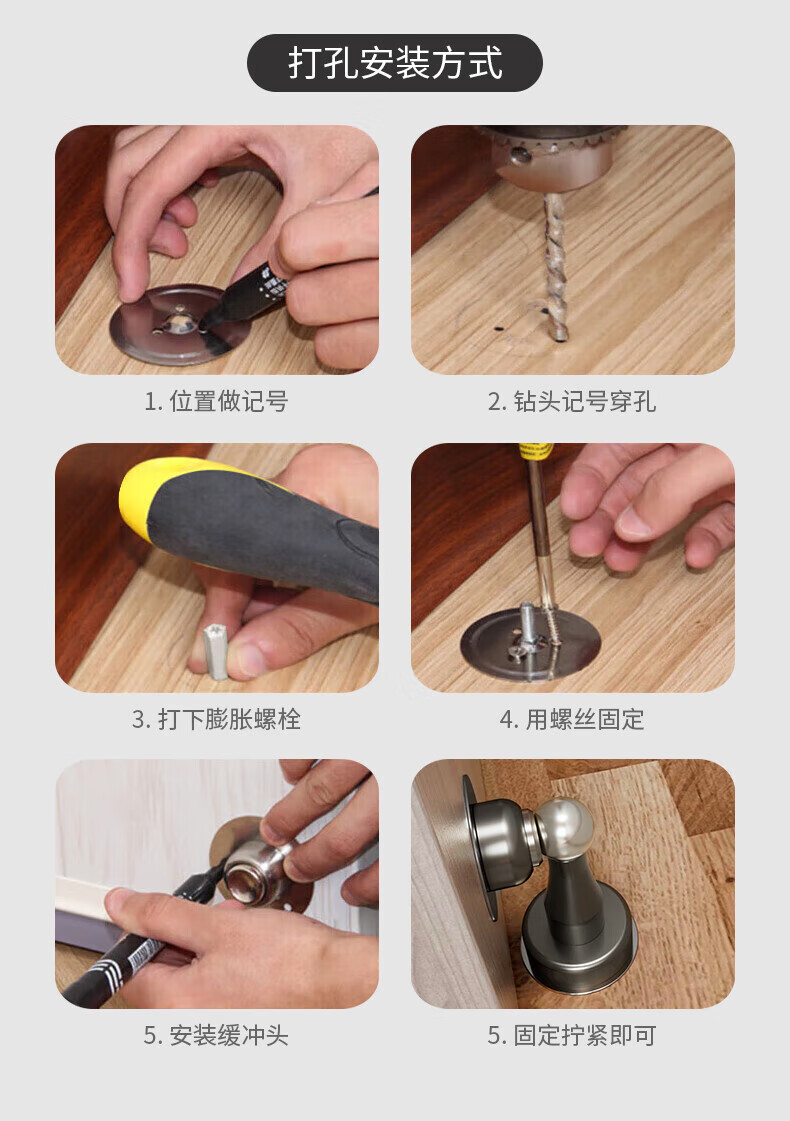 打孔安装方式

1. 位置做记号

2. 钻头记号穿孔

3. 打下膨胀螺栓

4. 用螺丝固定

5. 安装缓冲头

5. 固定拧紧即可