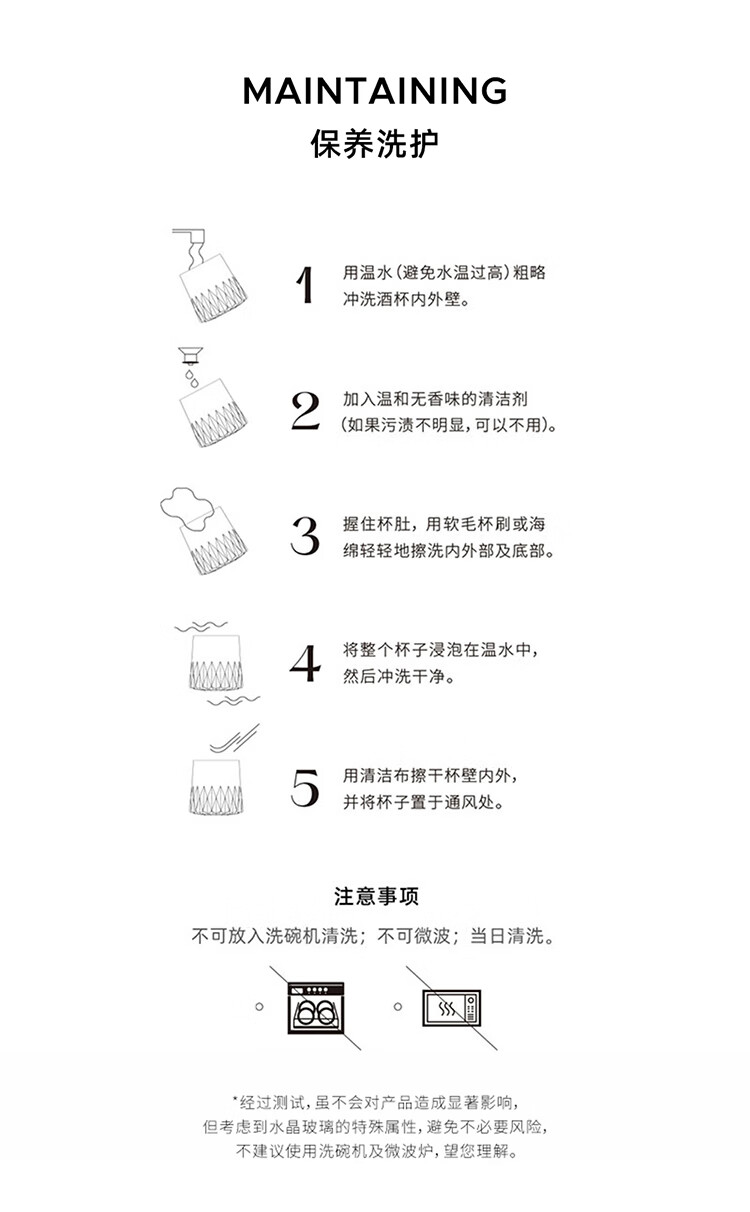 MAINTAINING
保养洗护

1 用温水（避免水温过高）粗略冲洗酒杯内外壁。

2 加入温和无香味的清洁剂（如果污渍不明显，可以不用）。

3 握住杯肚，用软毛杯刷或海绵轻轻地擦洗内外部及底部。

4 将整个杯子浸泡在温水中，然后冲洗干净。

5 用清洁布擦干杯壁内外，并将杯子置于通风处。

注意事项
不可放入洗碗机清洗；不可微波；当日清洗。

*经过测试，虽不会对产品造成显著影响，但考虑到水晶玻璃的特殊属性，避免不必要风险，不建议使用洗碗机及微波炉，望您理解。