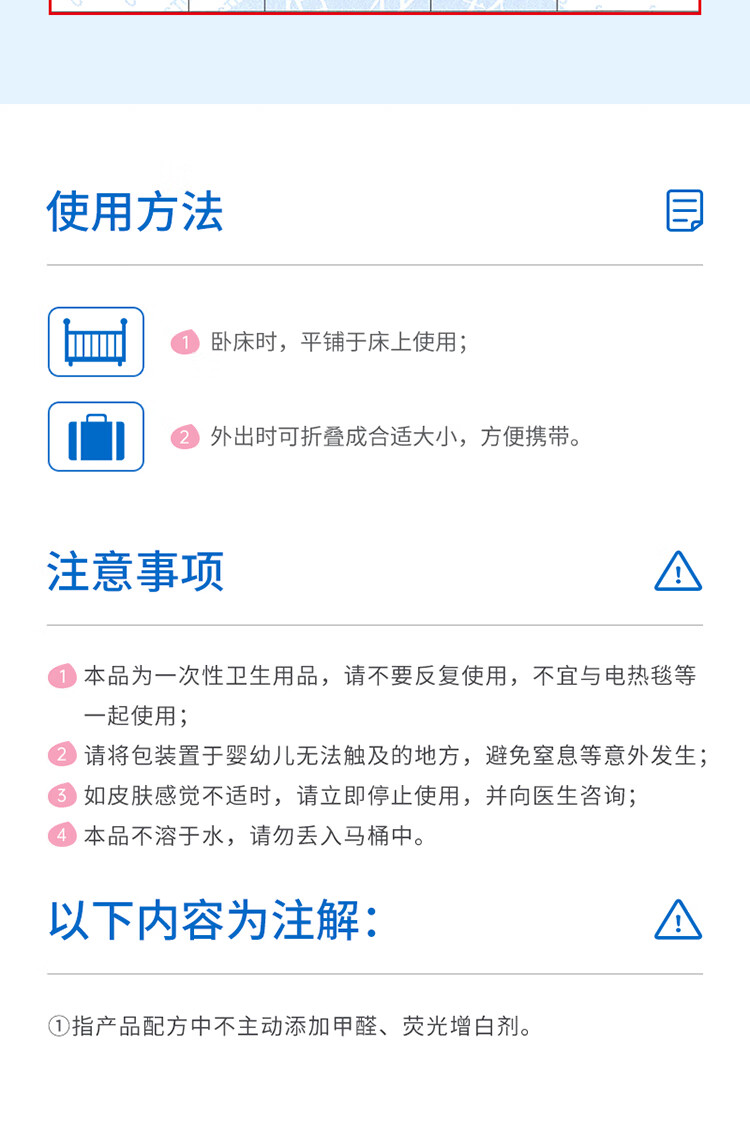 使用方法

1 卧床时，平铺于床上使用；

2 外出时可折叠成合适大小，方便携带。

注意事项

1 本品为一次性卫生用品，请不要反复使用，不宜与电热毯等一起使用；

2 请将包装置于婴幼儿无法触及的地方，避免窒息等意外发生；

3 如皮肤感觉不适时，请立即停止使用，并向医生咨询；

4 本品不溶于水，请勿丢入马桶中。

以下内容为注解：

①指产品配方中不主动添加甲醛、荧光增白剂。