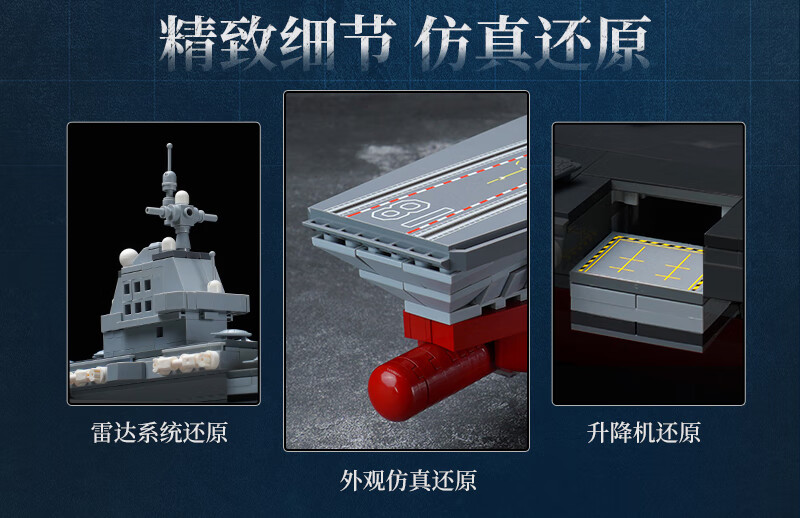 精致细节 仿真还原

雷达系统还原

18

外观仿真还原

升降机还原