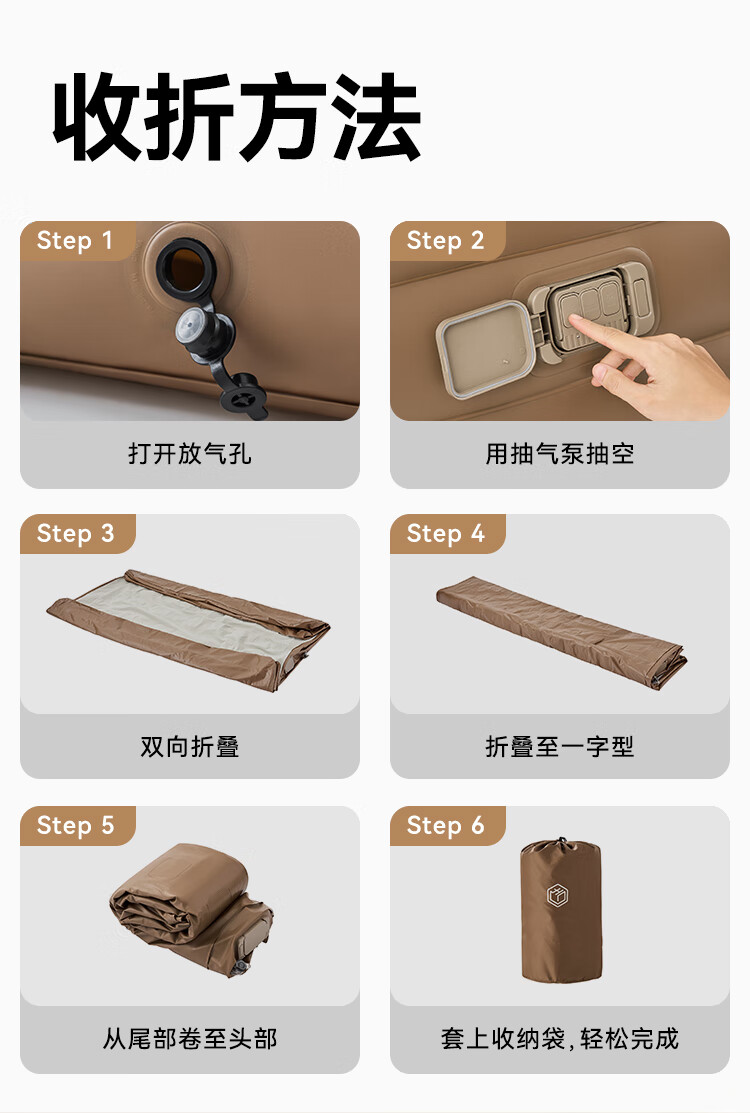 收折方法

Step 1

打开放气孔

Step 2

用抽气泵抽空

Step 3

双向折叠

Step 4

折叠至一字型

Step 5

从尾部卷至头部

Step 6

套上收纳袋，轻松完成