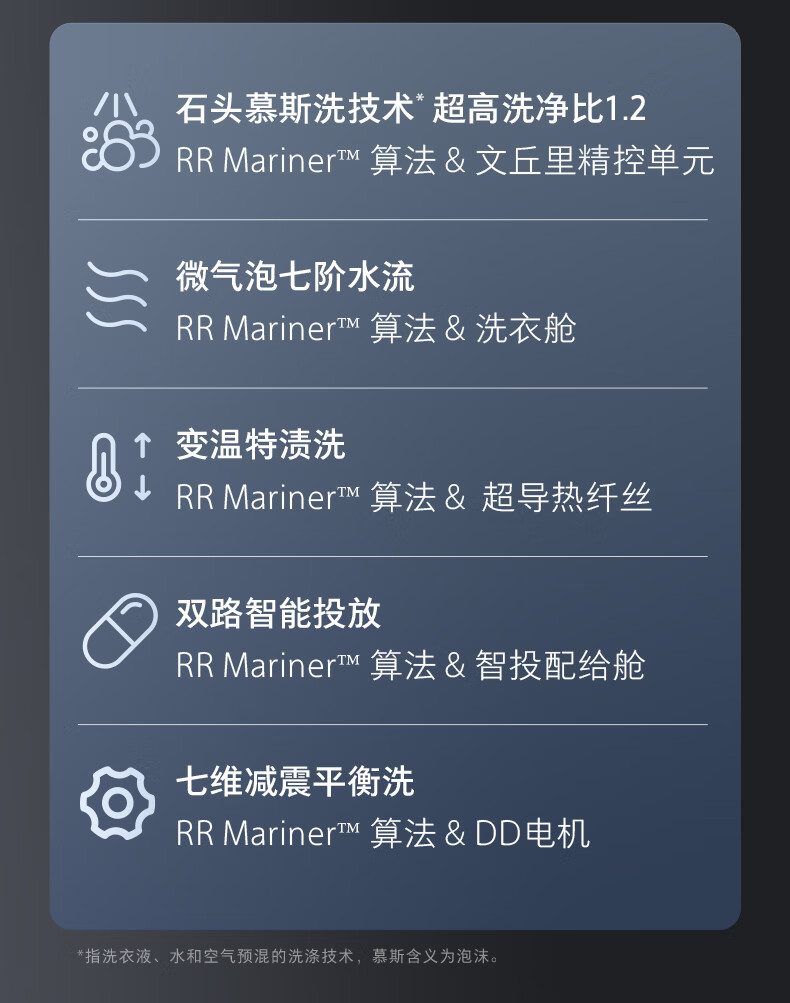 石头慕斯洗技术* 超高洗净比1.2
RR Mariner™ 算法 & 文丘里精控单元

微气泡七阶水流
RR Mariner™ 算法 & 洗衣舱

变温特渍洗
RR Mariner™ 算法 & 超导热纤丝

双路智能投放
RR Mariner™ 算法 & 智投配给舱

七维减震平衡洗
RR Mariner™ 算法 & DD电机

*指洗衣液、水和空气预混的洗涤技术，慕斯含义为泡沫。