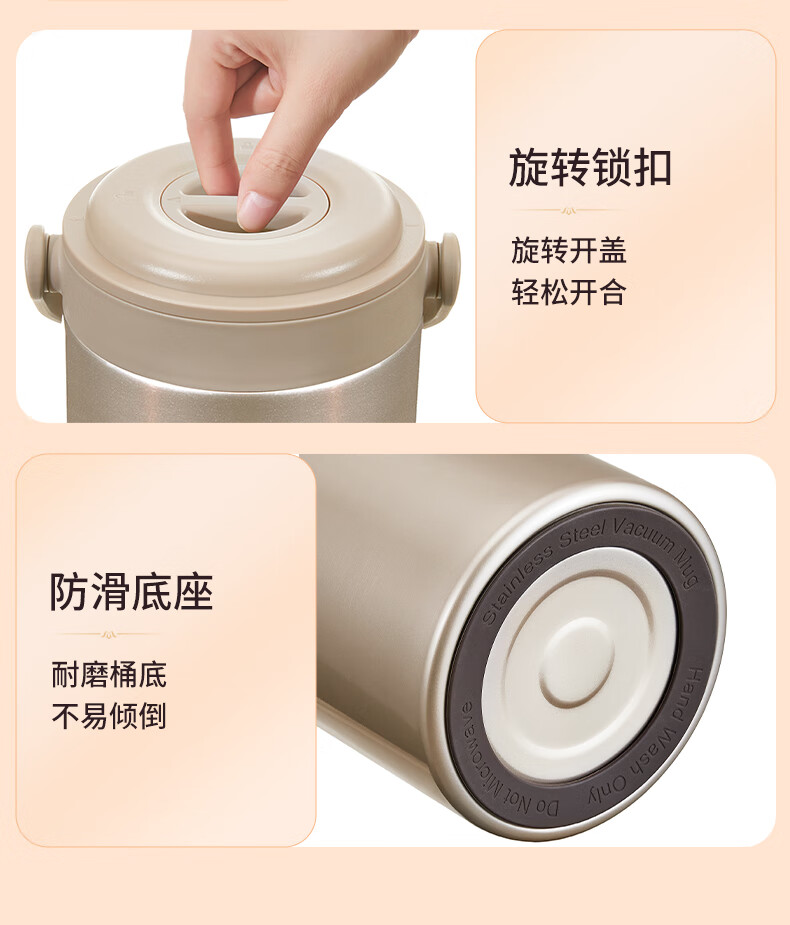 旋转锁扣

旋转开盖
轻松开合

防滑底座

耐磨桶底
不易倾倒

Stainless Steel Vacuum Mug
Hand Wash Only
Do Not Microwave