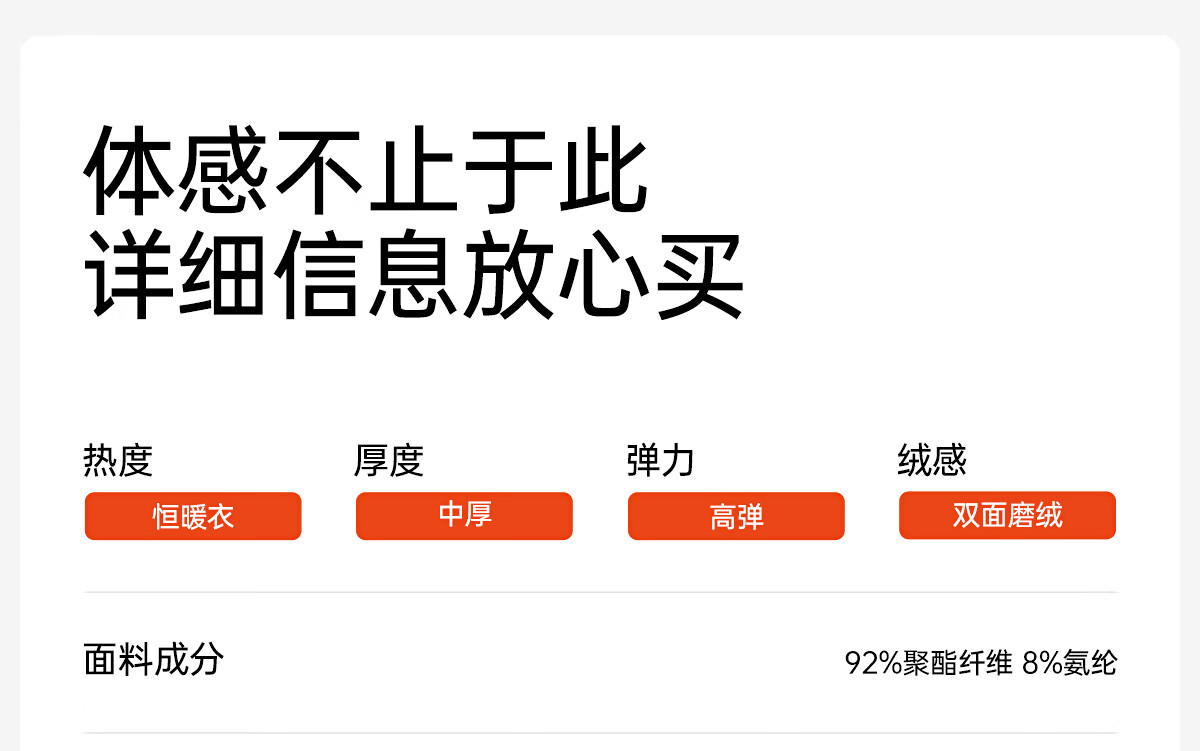 体感不止于此
详细信息放心买

热度
恒暖衣

厚度
中厚

弹力
高弹

绒感
双面磨绒

面料成分 92%聚酯纤维 8%氨纶