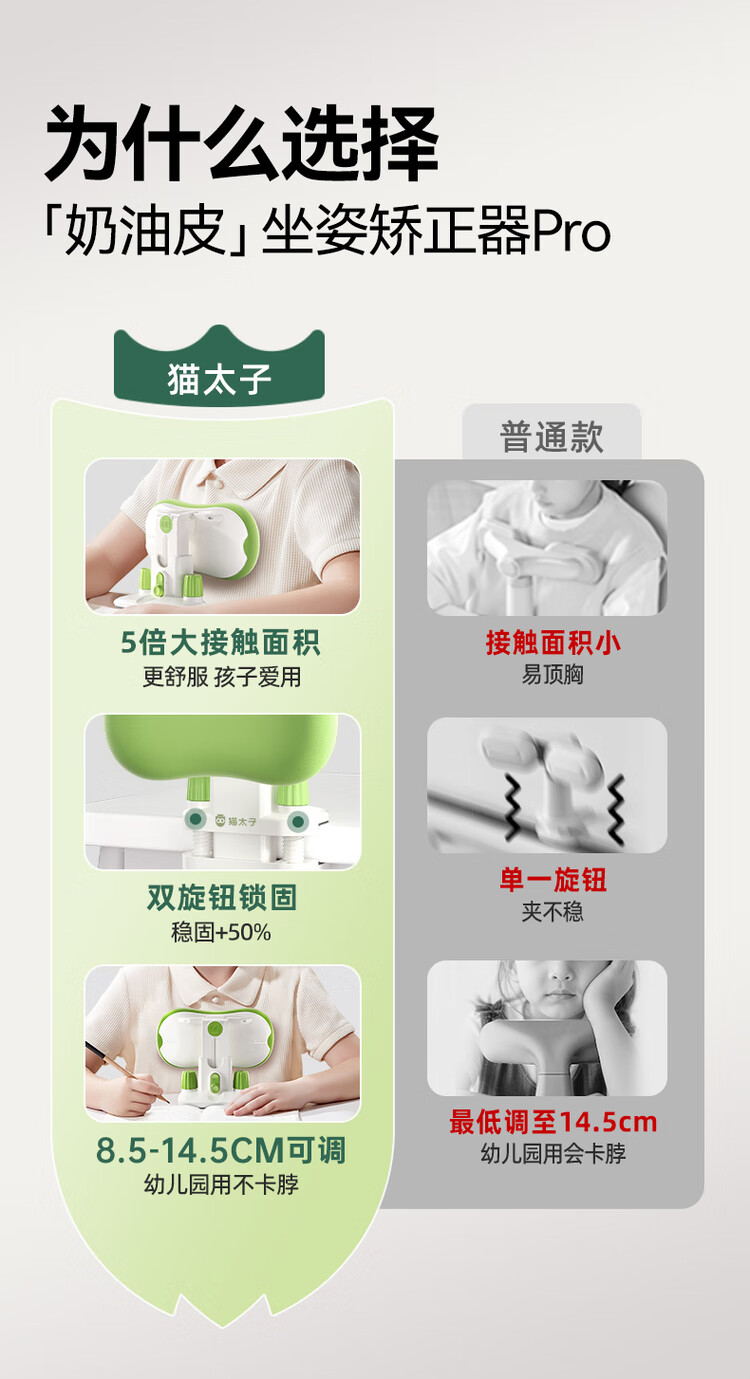 为什么选择
「奶油皮」坐姿矫正器Pro

猫太子

5倍大接触面积
更舒服 孩子爱用

猫太子

双旋钮锁固
稳固+50%

8.5-14.5CM可调
幼儿园用不卡脖

普通款

接触面积小
易顶胸

单一旋钮
夹不稳

最低调至14.5cm
幼儿园用会卡脖