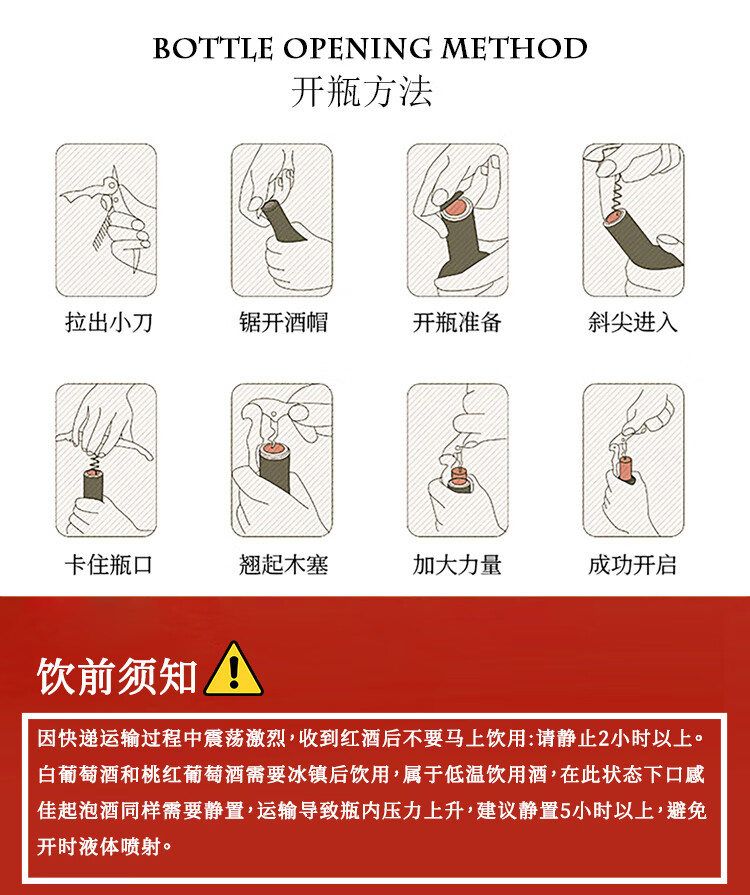 BOTTLE OPENING METHOD
开瓶方法

拉出小刀

锯开酒帽

开瓶准备

斜尖进入

卡住瓶口

翘起木塞

加大力量

成功开启

饮前须知

因快递运输过程中震荡激烈，收到红酒后不要马上饮用：请静止2小时以上。白葡萄酒和桃红葡萄酒需要冰镇后饮用，属于低温饮用酒，在此状态下口感佳起泡酒同样需要静置，运输导致瓶内压力上升，建议静置5小时以上，避免开时液体喷射。