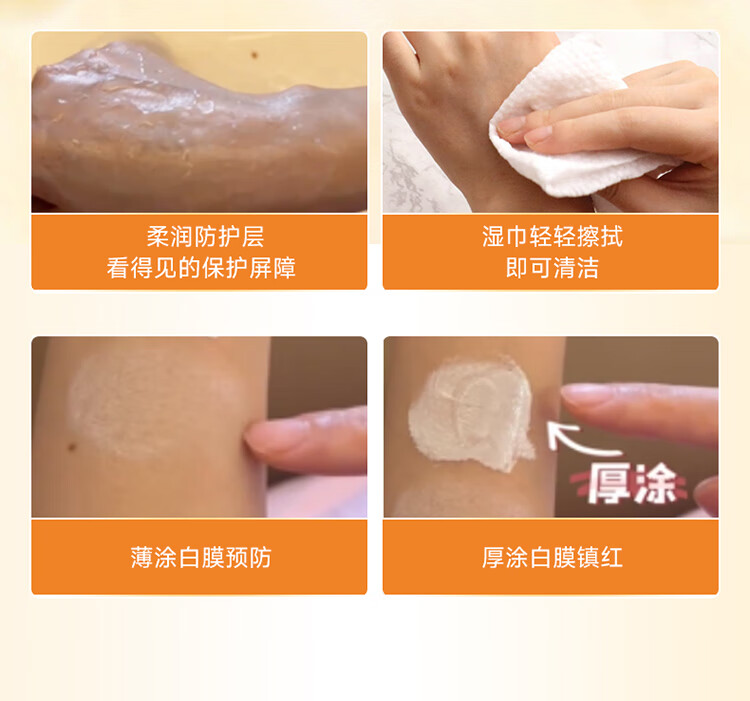 柔润防护层
看得见的保护屏障

湿巾轻轻擦拭
即可清洁

薄涂白膜预防

厚涂

厚涂白膜镇红