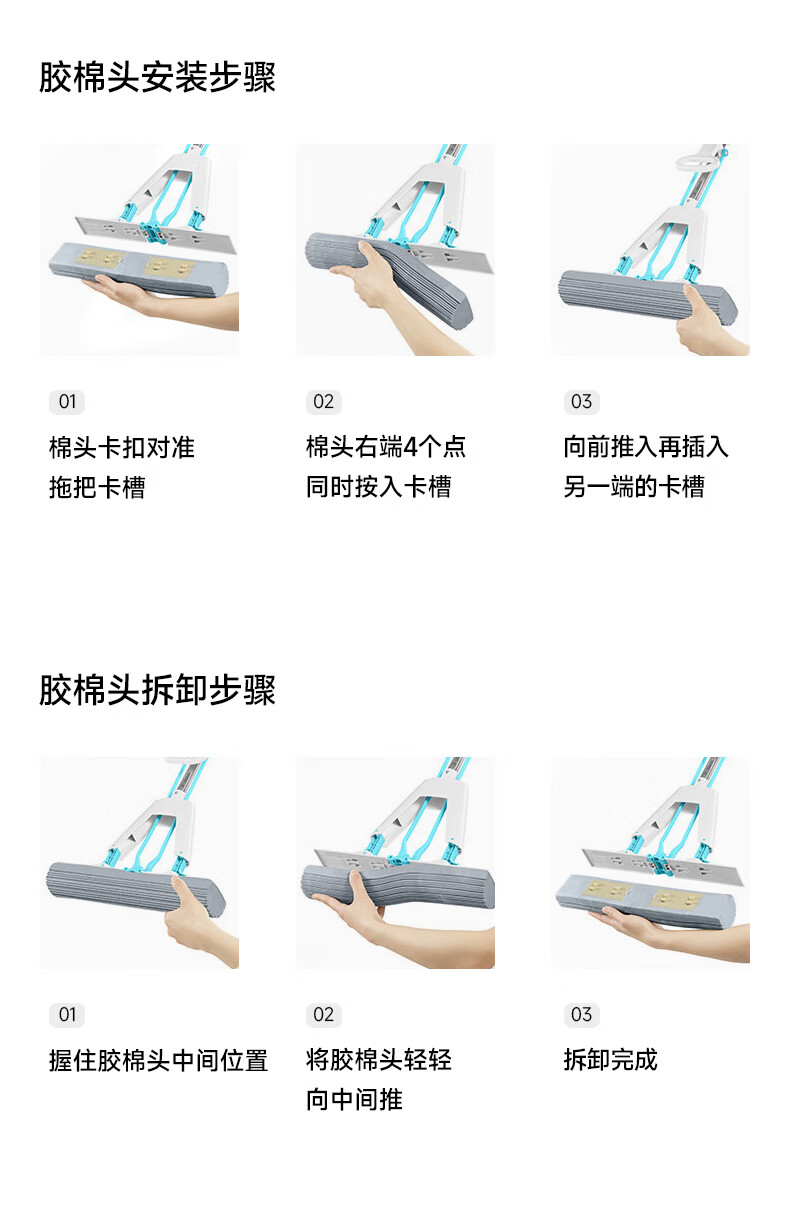 胶棉头安装步骤

01
棉头卡扣对准
拖把卡槽

02
棉头右端4个点
同时按入卡槽

03
向前推入再插入
另一端的卡槽

胶棉头拆卸步骤

01
握住胶棉头中间位置

02
将胶棉头轻轻
向中间推

03
拆卸完成