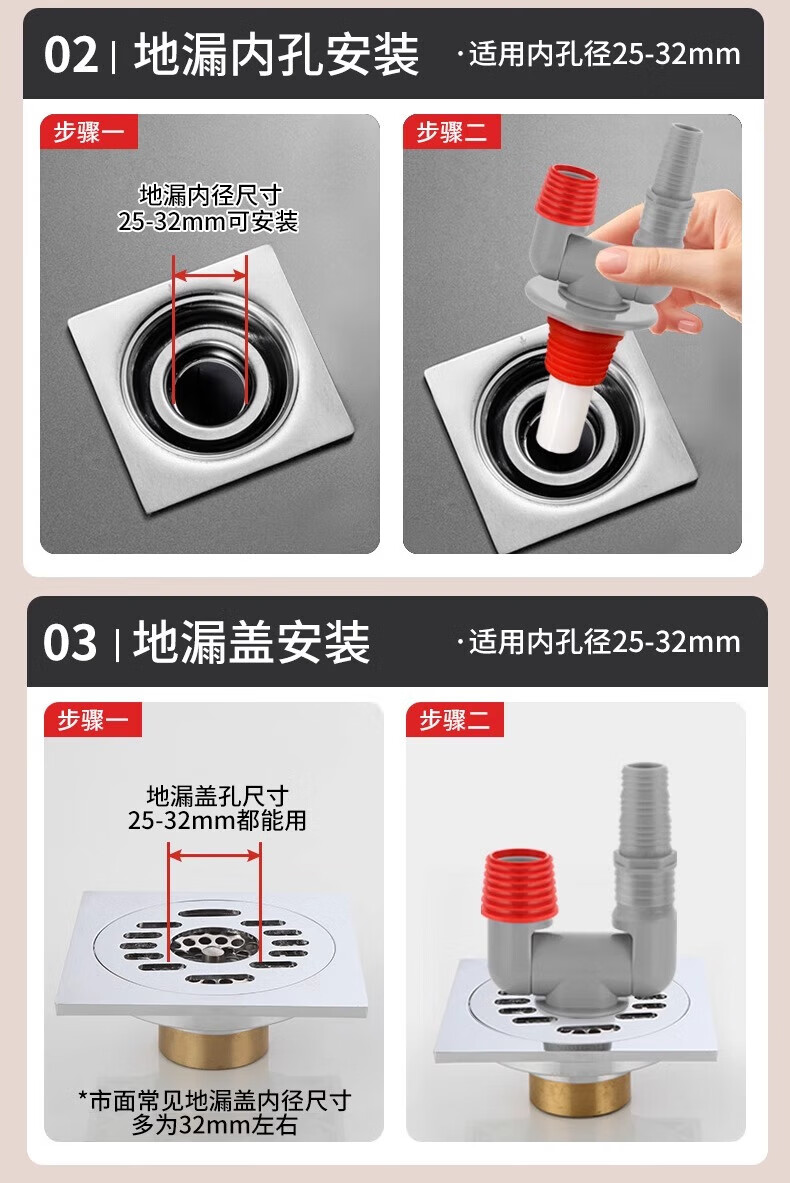 02 | 地漏内孔安装 ·适用内孔径25-32mm

步骤一

地漏内径尺寸
25-32mm可安装

步骤二

03 | 地漏盖安装 ·适用内孔径25-32mm

步骤一

地漏盖孔尺寸
25-32mm都能用

*市面常见地漏盖内径尺寸
多为32mm左右

步骤二