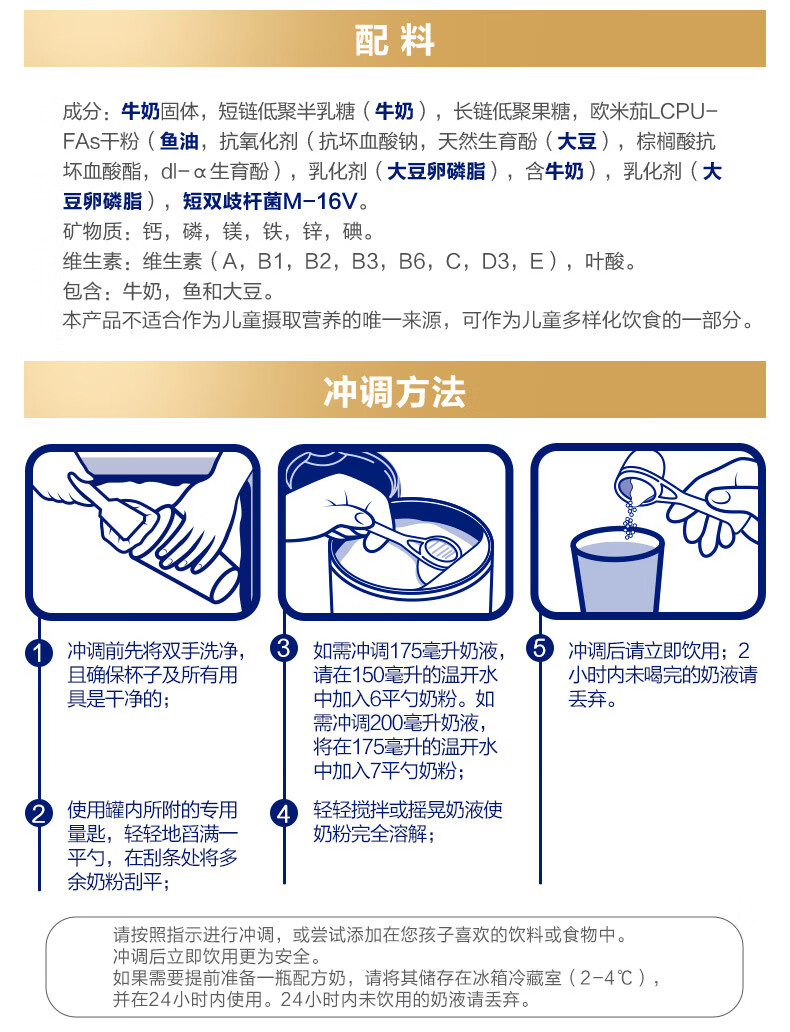 配料

成分：牛奶固体，短链低聚半乳糖（牛奶），长链低聚果糖，欧米茄LCPU-FAs干粉（鱼油，抗氧化剂（抗坏血酸钠，天然生育酚（大豆），棕榈酸抗坏血酸酯，dl-α生育酚），乳化剂（大豆卵磷脂），含牛奶），乳化剂（大豆卵磷脂），短双歧杆菌M-16V。
矿物质：钙，磷，镁，铁，锌，碘。
维生素：维生素（A，B1，B2，B3，B6，C，D3，E），叶酸。
包含：牛奶，鱼和大豆。
本产品不适合作为儿童摄取营养的唯一来源，可作为儿童多样化饮食的一部分。

冲调方法

1 冲调前先将双手洗净，且确保杯子及所有用具是干净的；

2 使用罐内所附的专用量匙，轻轻地舀满一平勺，在刮条处将多余奶粉刮平；

3 如需冲调175毫升奶液，请在150毫升的温开水中加入6平勺奶粉。如需冲调200毫升奶液，将在175毫升的温开水中加入7平勺奶粉；

4 轻轻搅拌或摇晃奶液使奶粉完全溶解；

5 冲调后请立即饮用；2小时内未喝完的奶液请丢弃。

请按照指示进行冲调，或尝试添加在您孩子喜欢的饮料或食物中。
冲调后立即饮用更为安全。
如果需要提前准备一瓶配方奶，请将其储存在冰箱冷藏室（2-4℃），并在24小时内使用。24小时内未饮用的奶液请丢弃。