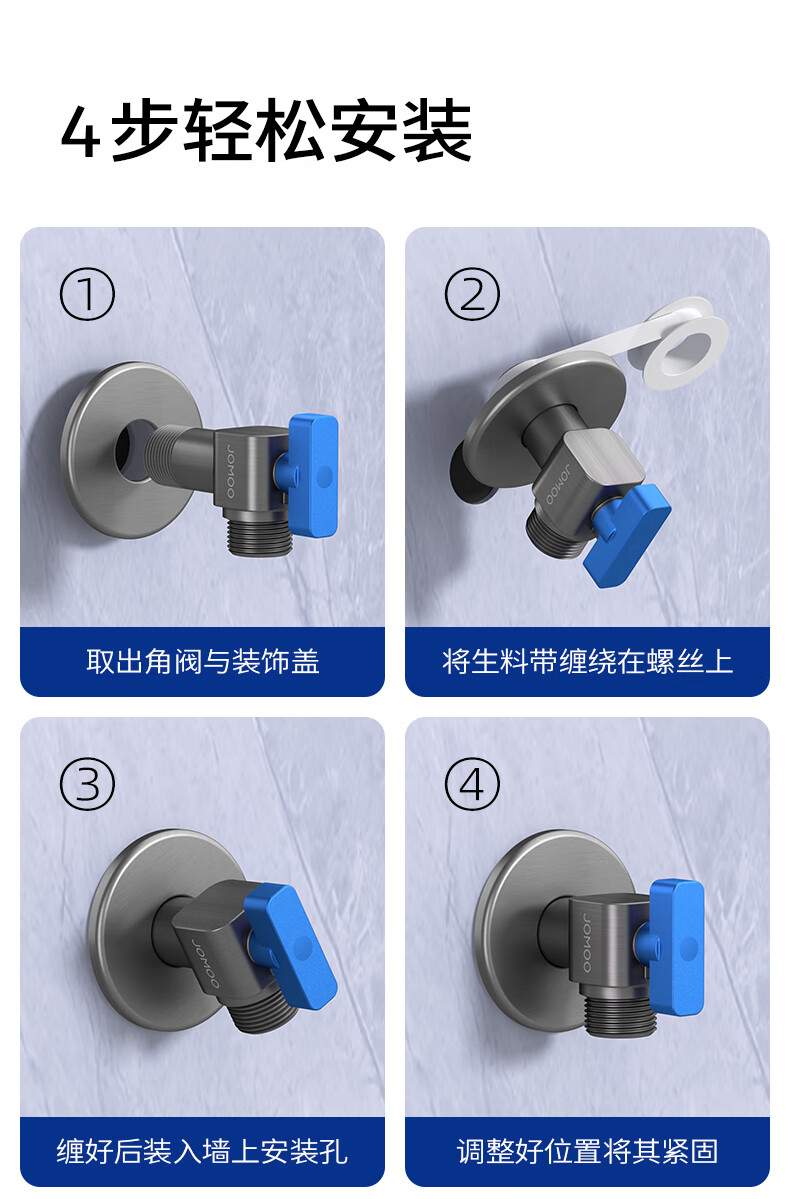 4步轻松安装

①

JOMOO

取出角阀与装饰盖

②

JOMOO

将生料带缠绕在螺丝上

③

JOMOO

缠好后装入墙上安装孔

④

JOMOO

调整好位置将其紧固