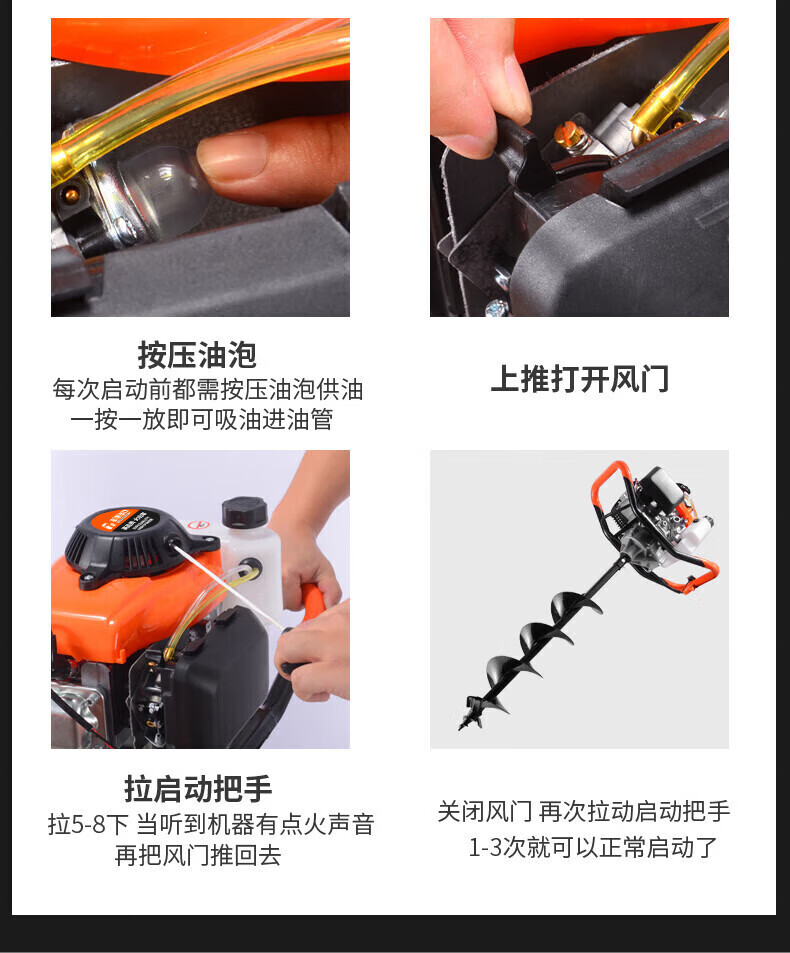 按压油泡
每次启动前都需按压油泡供油
一按一放即可吸油进油管

上推打开风门

拉启动把手
拉5-8下 当听到机器有点火声音
再把风门推回去

关闭风门 再次拉动启动把手
1-3次就可以正常启动了