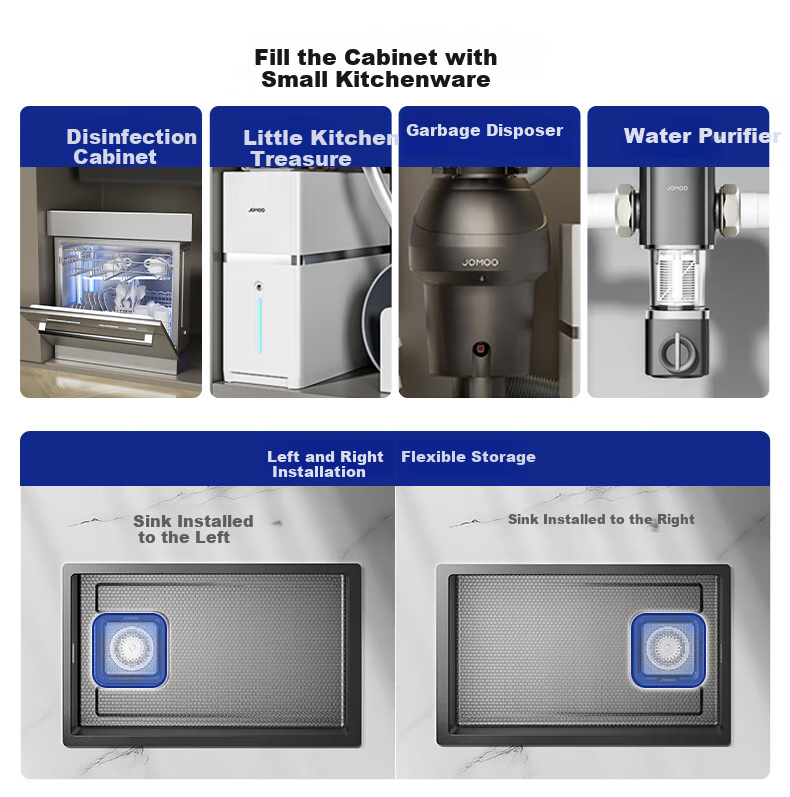 Fill the Cabinet with Small Kitchenware

Disinfection Cabinet

Little Kitchen Treasure

JOMOO

Garbage Disposer

JOMOO

Water Purifier

JOMOO

Left and Right Installation

Flexible Storage

Sink Installed to the Left

JOMOO

Sink Installed to the Right

JOMOO