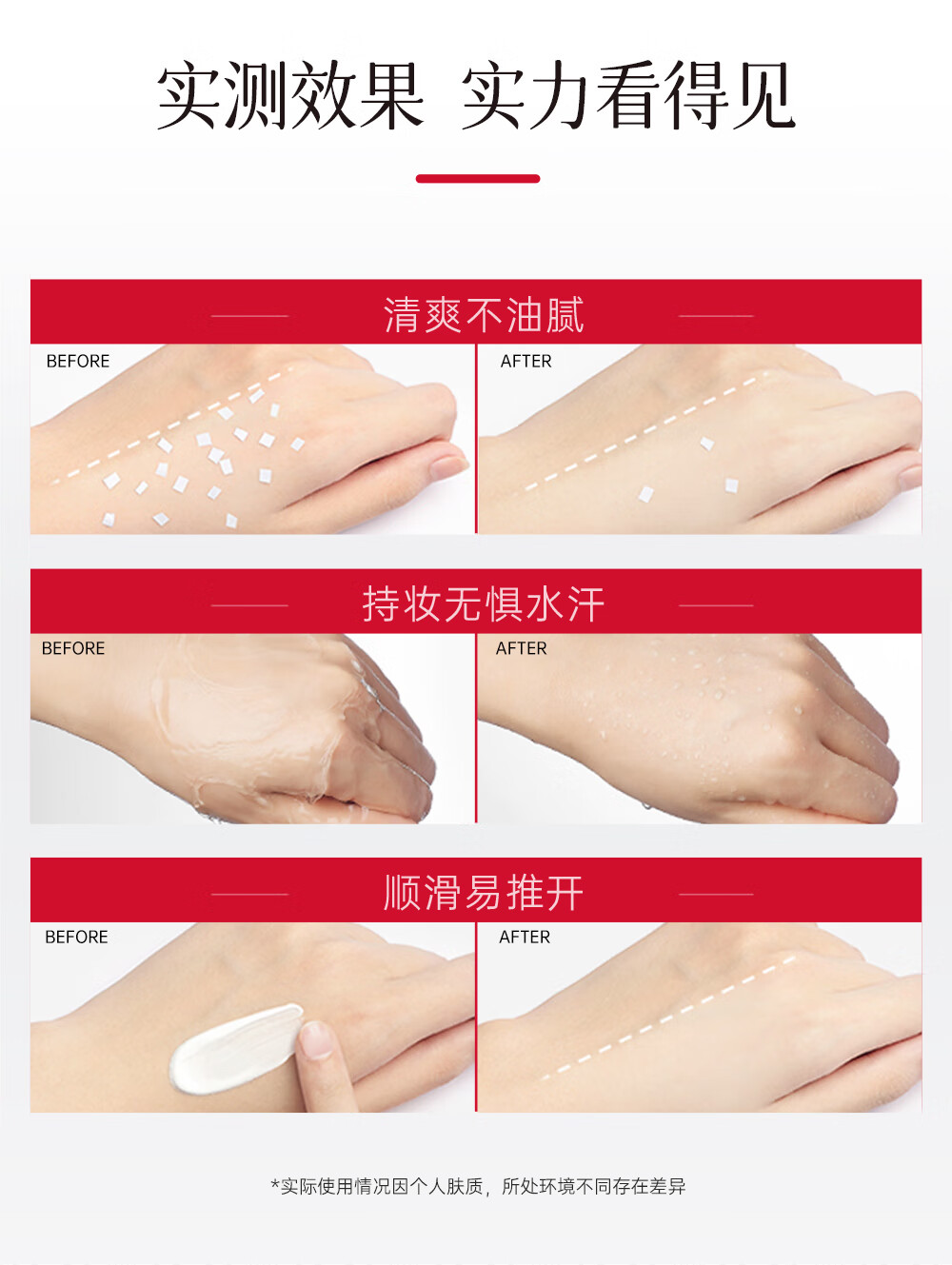 实测效果 实力看得见

清爽不油腻

BEFORE

AFTER

持妆无惧水汗

BEFORE

AFTER

顺滑易推开

BEFORE

AFTER

*实际使用情况因个人肤质，所处环境不同存在差异