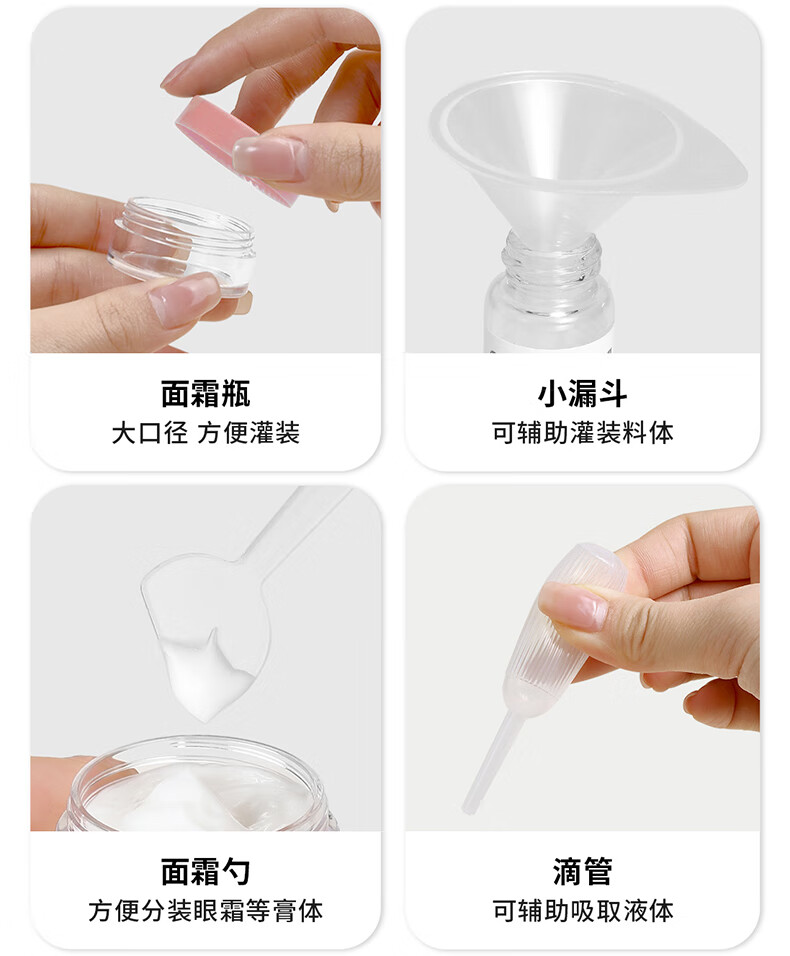 面霜瓶
大口径 方便灌装

小漏斗
可辅助灌装料体

面霜勺
方便分装眼霜等膏体

滴管
可辅助吸取液体