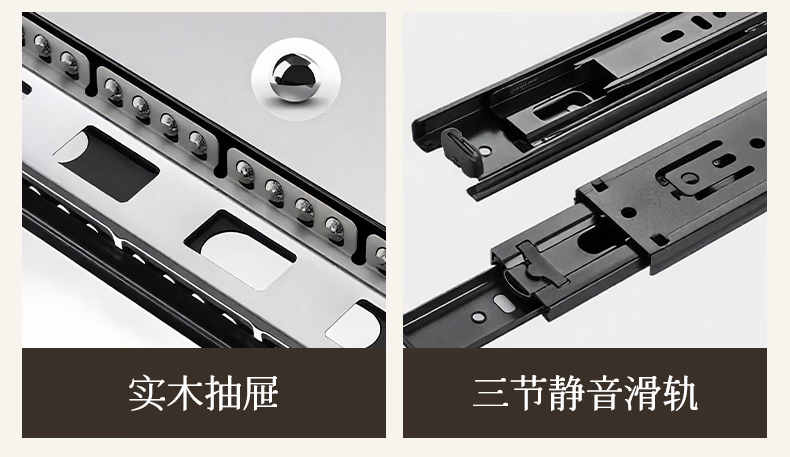 实木抽屉

三节静音滑轨