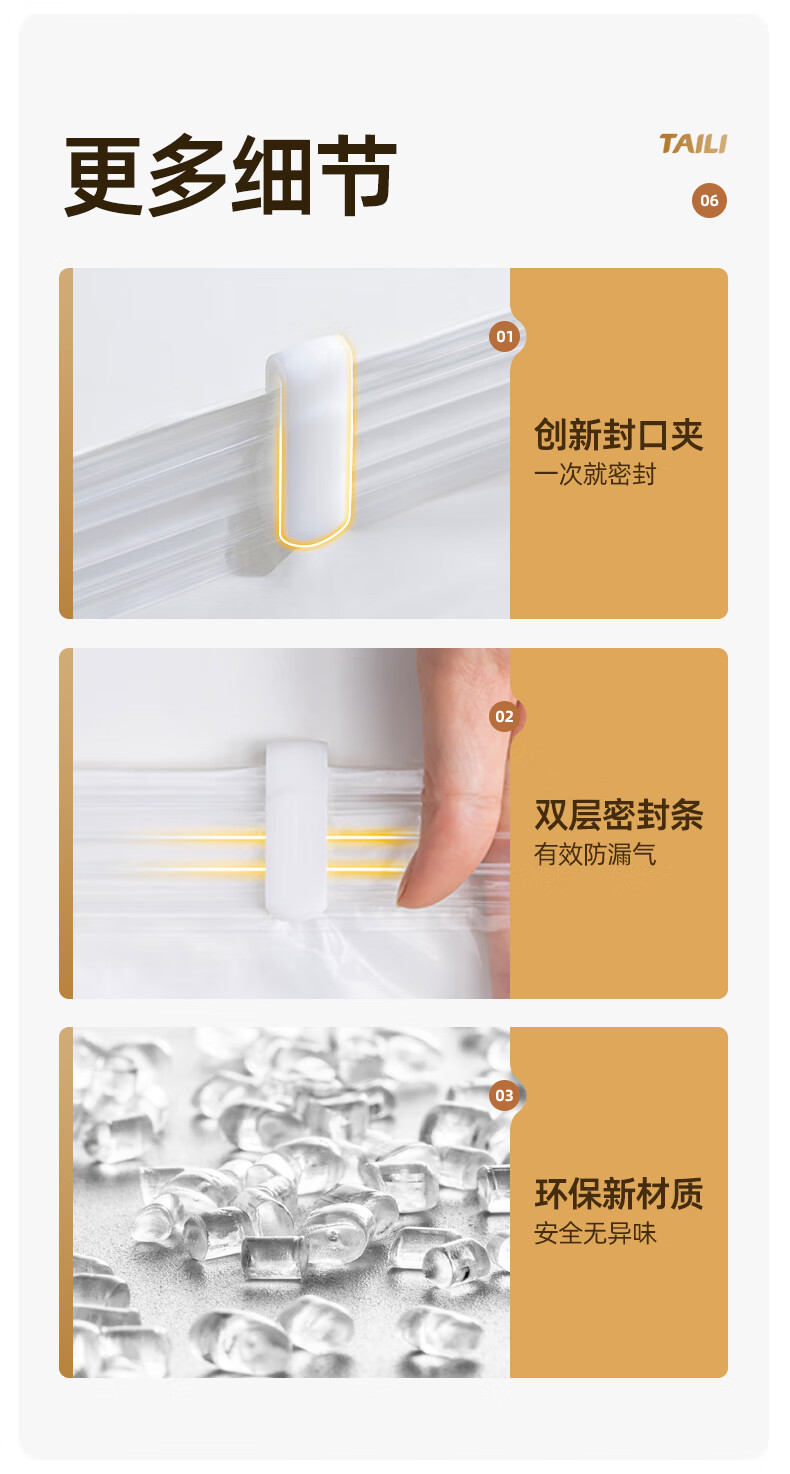 更多细节

TAILI

06

01

创新封口夹
一次就密封

02

双层密封条
有效防漏气

03

环保新材质
安全无异味