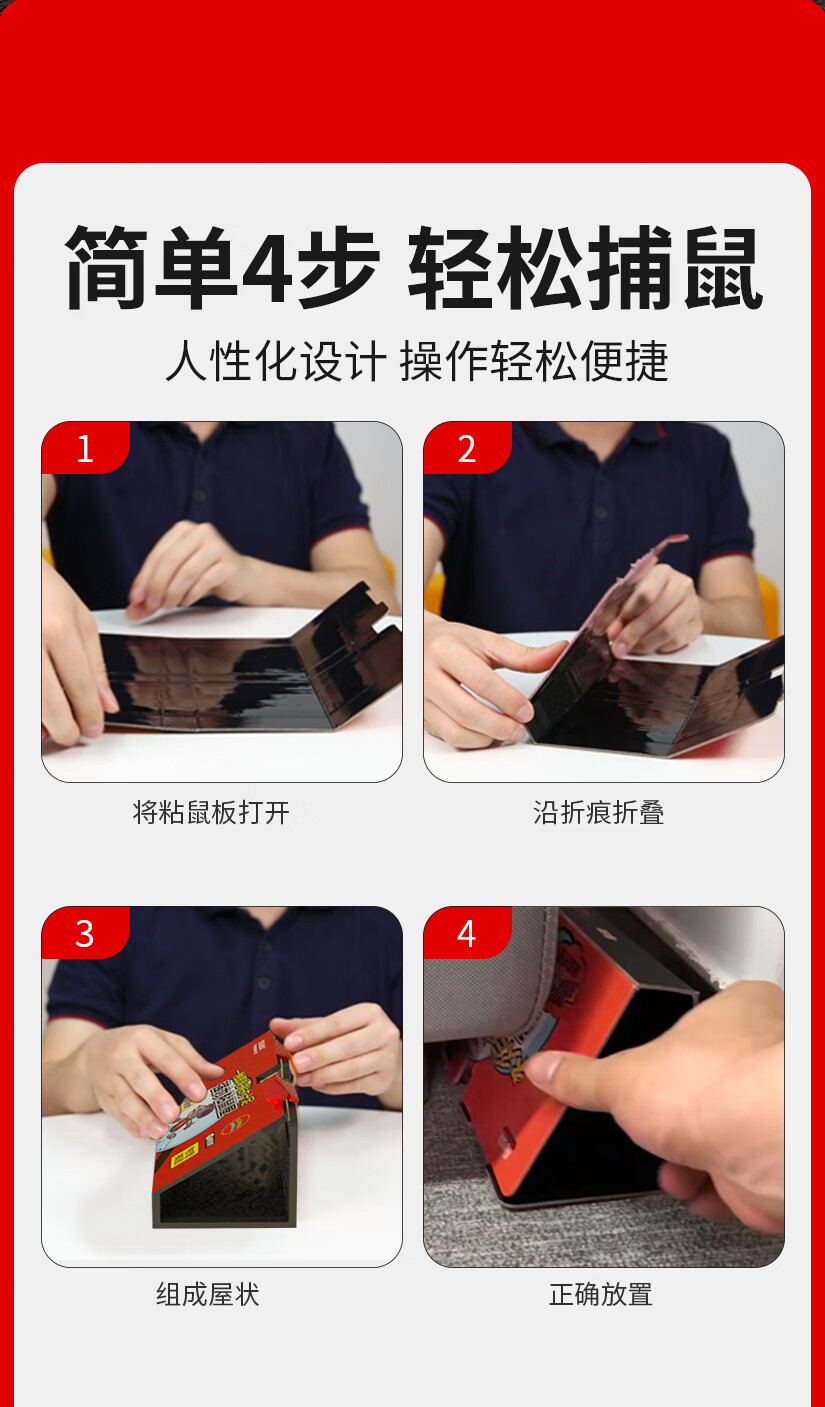 简单4步 轻松捕鼠

人性化设计 操作轻松便捷

1

将粘鼠板打开

2

沿折痕折叠

3

组成屋状

4

正确放置