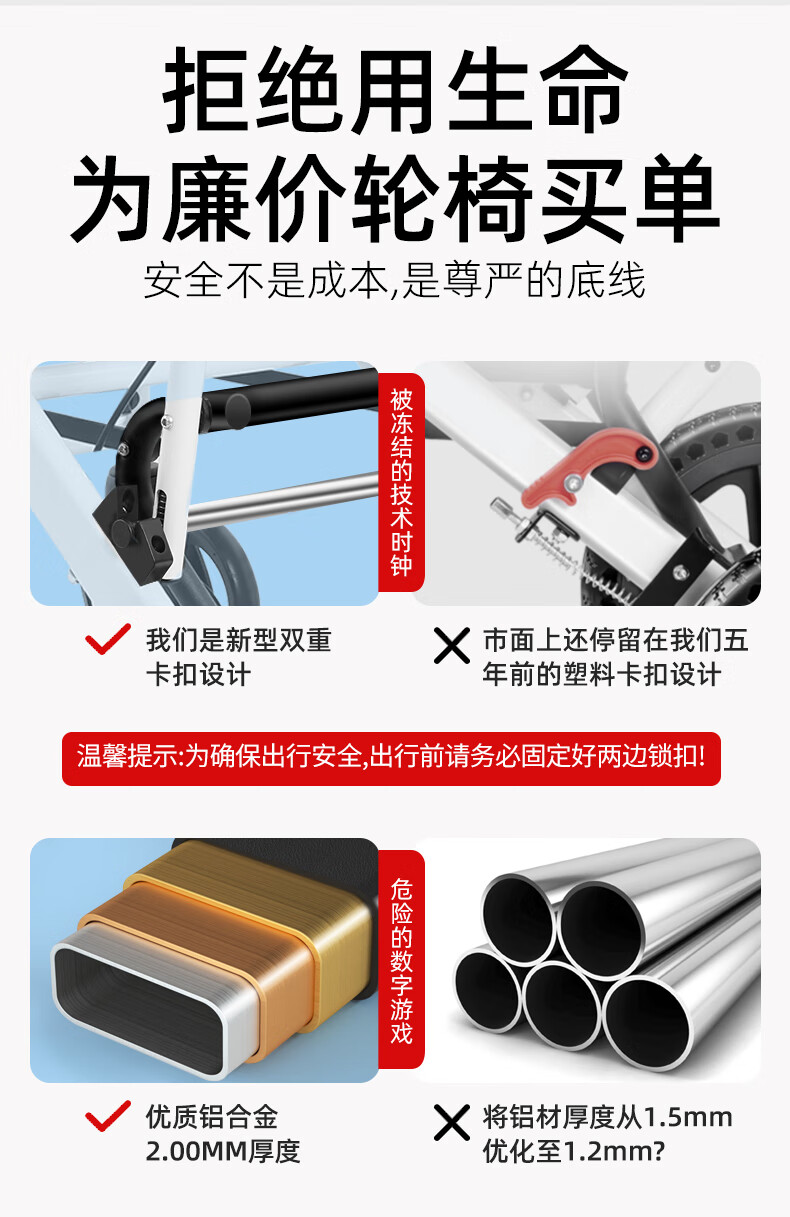 拒绝用生命
为廉价轮椅买单
安全不是成本,是尊严的底线

被冻结的技术时钟

我们是新型双重卡扣设计

市面上还停留在我们五年前的塑料卡扣设计

温馨提示:为确保出行安全,出行前请务必固定好两边锁扣!

危险的数字游戏

优质铝合金
2.00MM厚度

将铝材厚度从1.5mm优化至1.2mm?