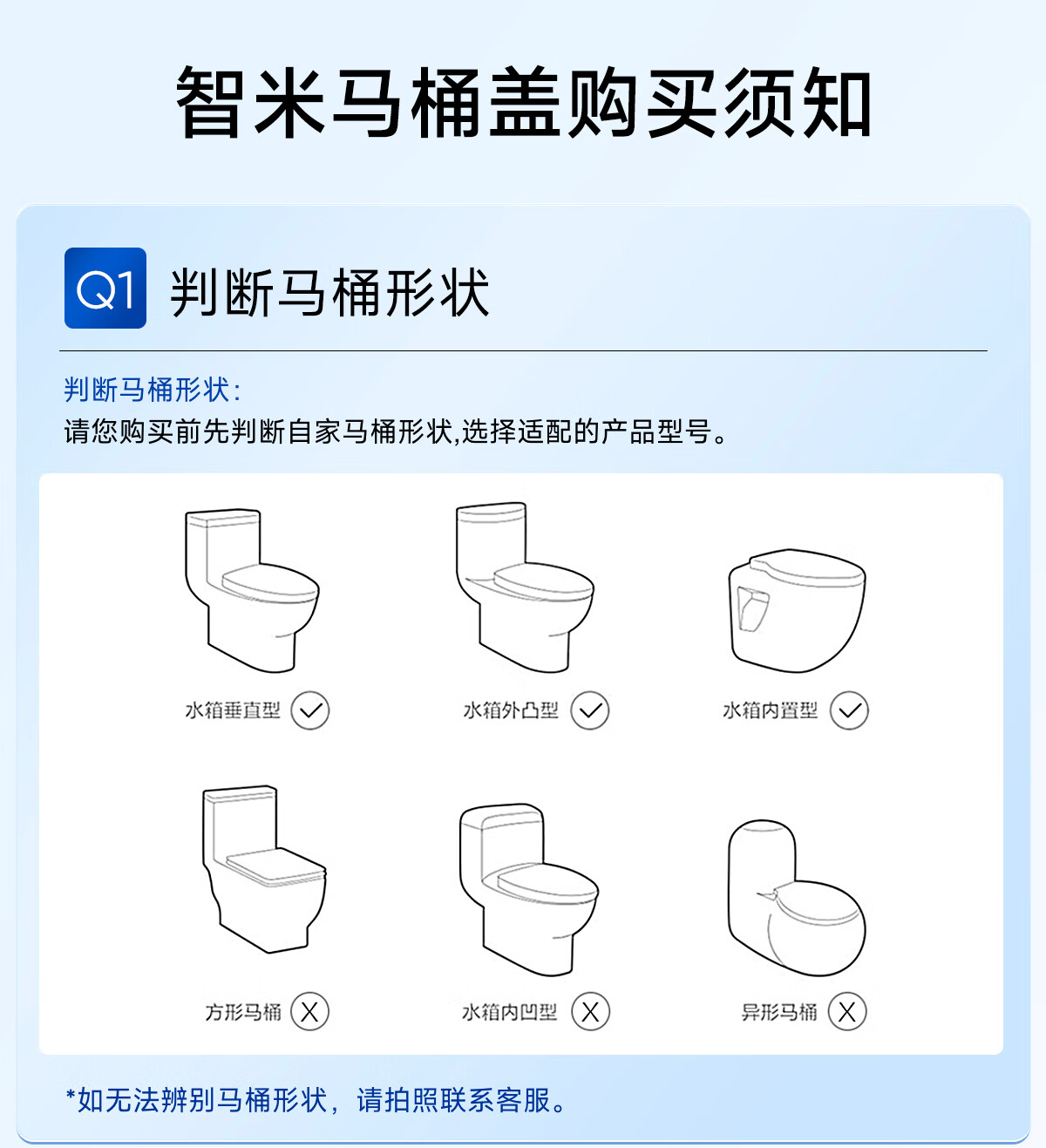 智米马桶盖购买须知

Q1 判断马桶形状

判断马桶形状：
请您购买前先判断自家马桶形状,选择适配的产品型号。

水箱垂直型

水箱外凸型

水箱内置型

方形马桶

水箱内凹型

异形马桶

*如无法辨别马桶形状，请拍照联系客服。