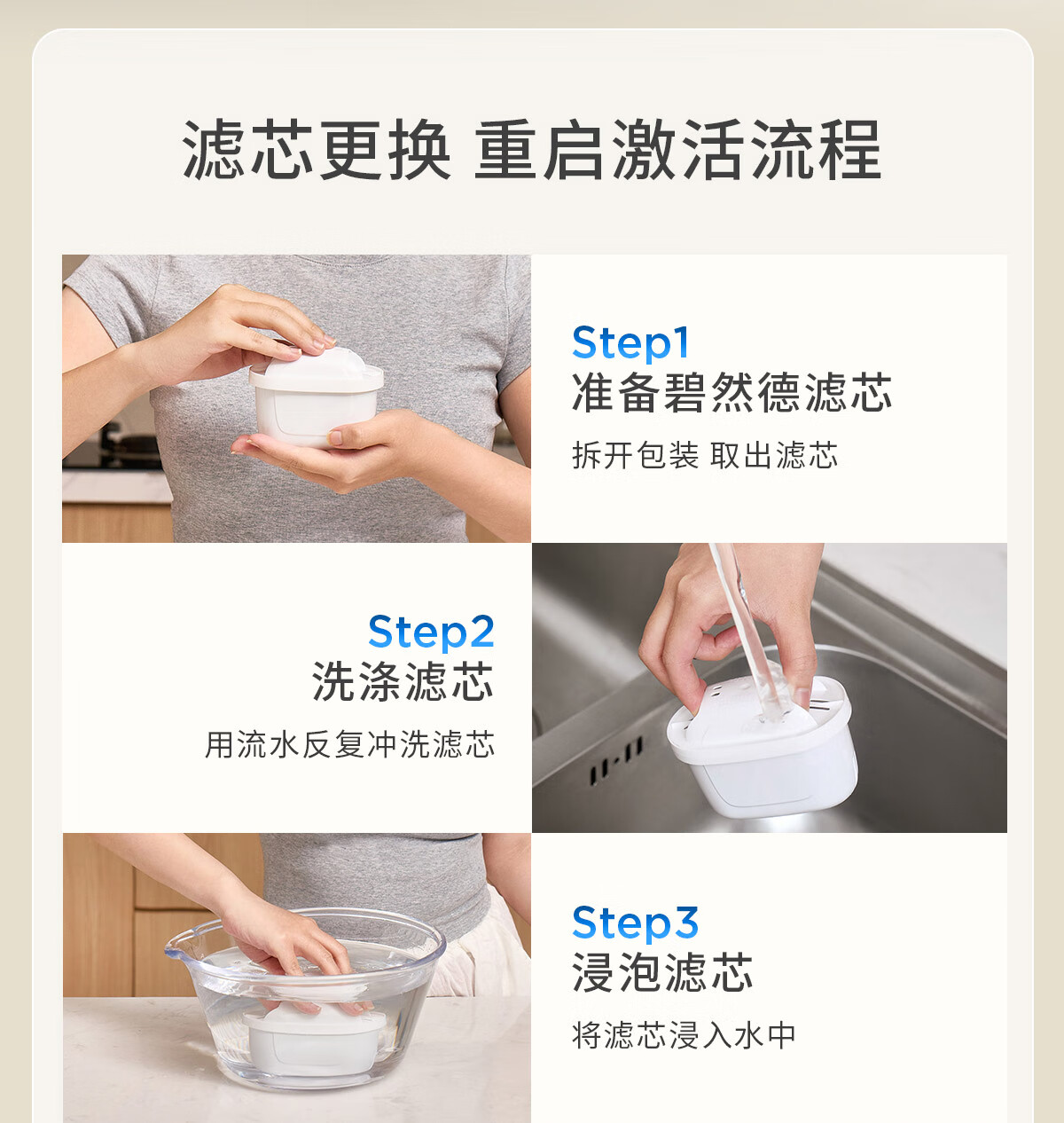 滤芯更换 重启激活流程

Step1
准备碧然德滤芯
拆开包装 取出滤芯

Step2
洗涤滤芯
用流水反复冲洗滤芯

Step3
浸泡滤芯
将滤芯浸入水中