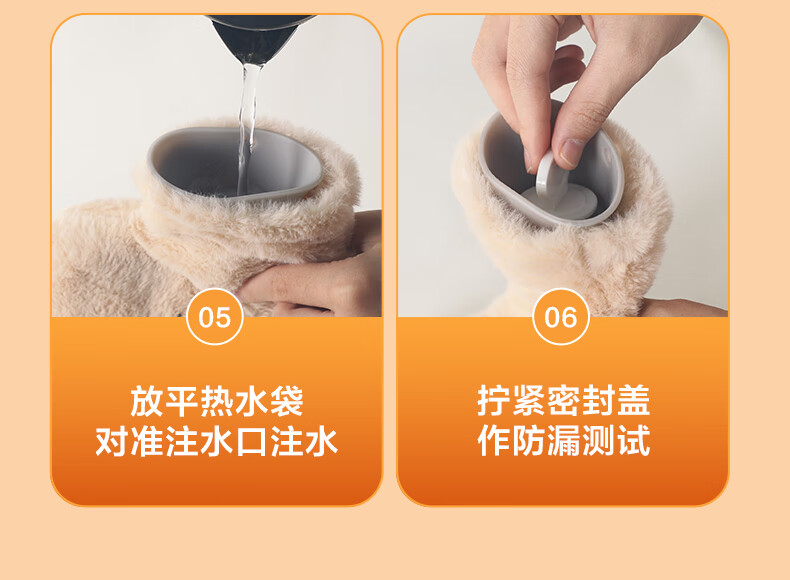 05

放平热水袋
对准注水口注水

06

拧紧密封盖
作防漏测试