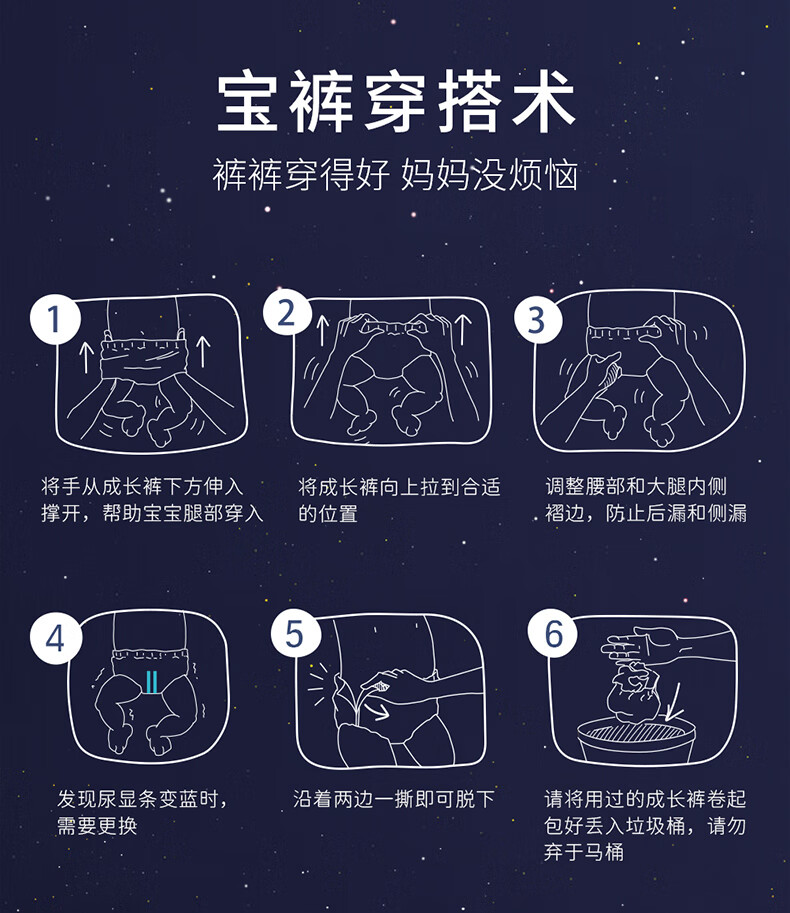 宝裤穿搭术

裤裤穿得好 妈妈没烦恼

1

将手从成长裤下方伸入撑开，帮助宝宝腿部穿入

2

将成长裤向上拉到合适的位置

3

调整腰部和大腿内侧褶边，防止后漏和侧漏

4

发现尿显条变蓝时，需要更换

5

沿着两边一撕即可脱下

6

请将用过的成长裤卷起包好丢入垃圾桶，请勿弃于马桶