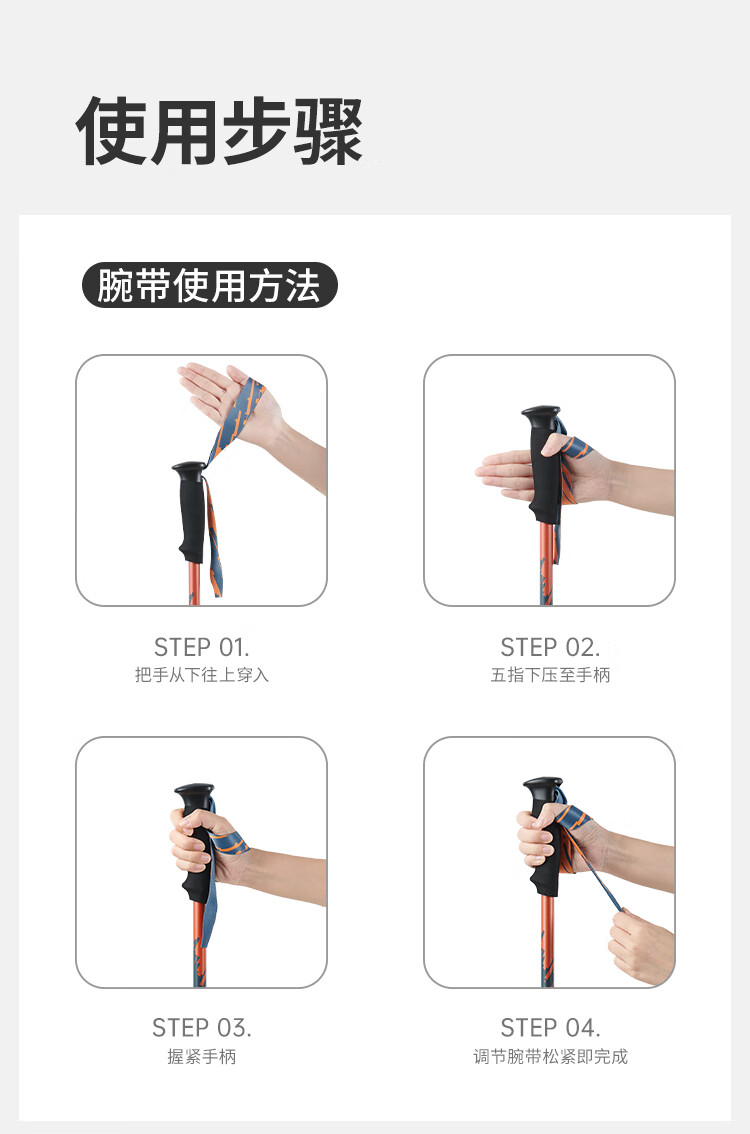 使用步骤

腕带使用方法

STEP 01.
把手从下往上穿入

STEP 02.
五指下压至手柄

STEP 03.
握紧手柄

STEP 04.
调节腕带松紧即完成