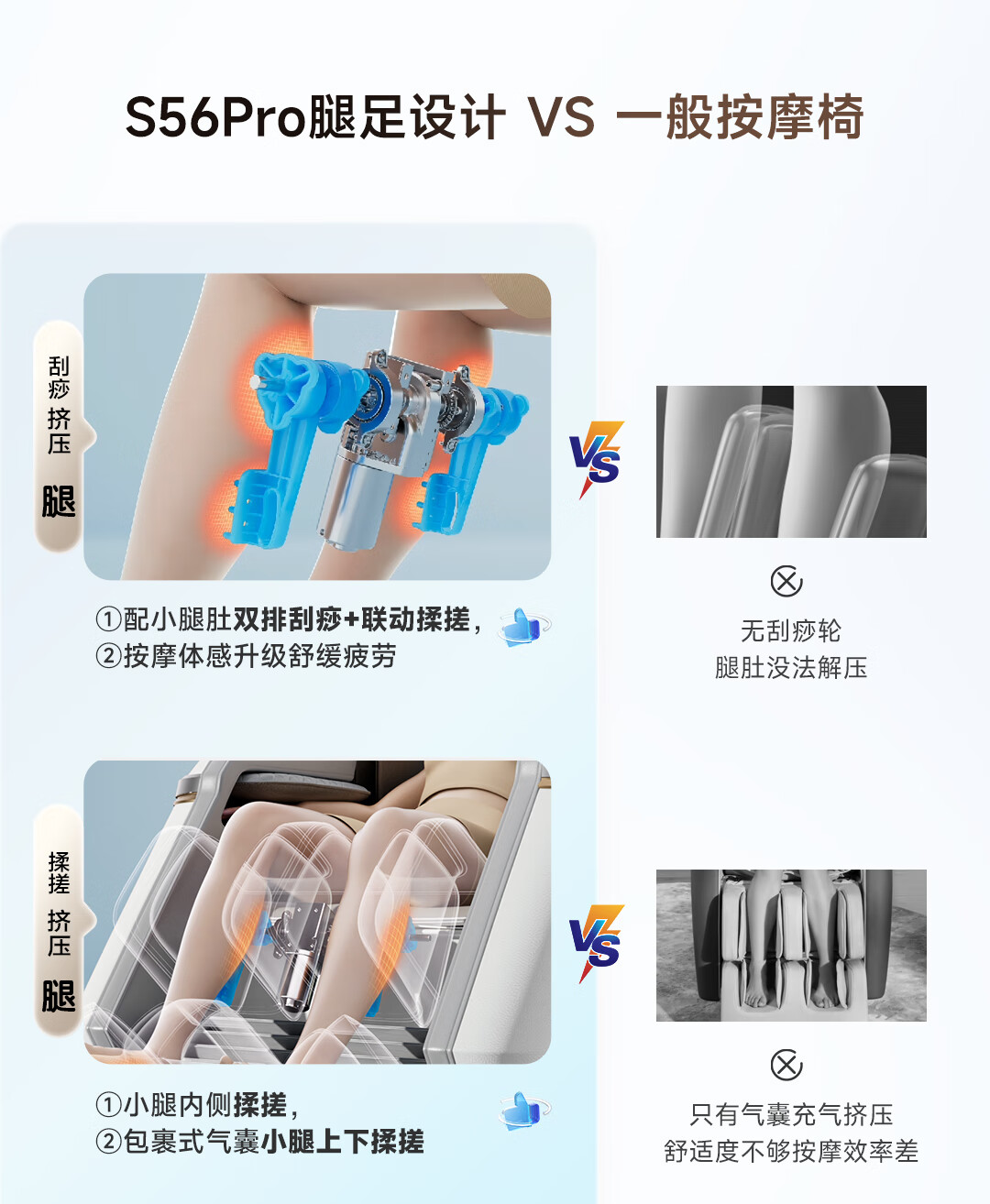 S56Pro腿足设计 VS 一般按摩椅

刮痧 挤压 腿

VS

①配小腿肚双排刮痧+联动揉搓，
②按摩体感升级舒缓疲劳

无刮痧轮
腿肚没法解压

揉搓 挤压 腿

VS

①小腿内侧揉搓，
②包裹式气囊小腿上下揉搓

只有气囊充气挤压
舒适度不够按摩效率差