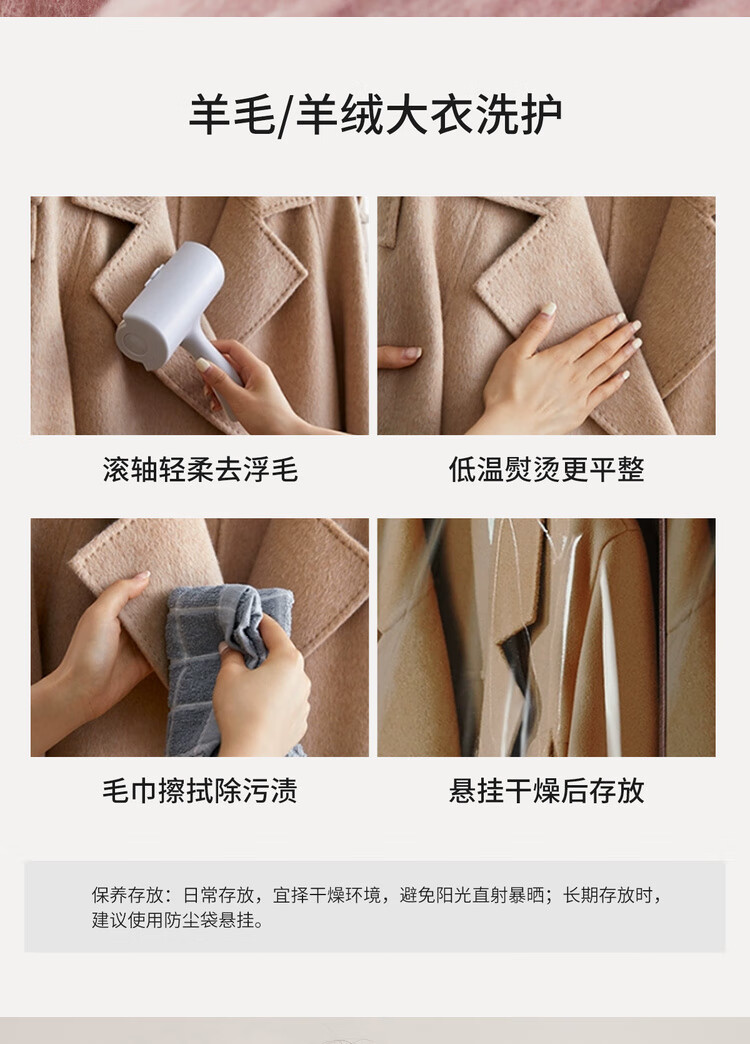 羊毛/羊绒大衣洗护

滚轴轻柔去浮毛

低温熨烫更平整

毛巾擦拭除污渍

悬挂干燥后存放

保养存放：日常存放，宜择干燥环境，避免阳光直射暴晒；长期存放时，建议使用防尘袋悬挂。