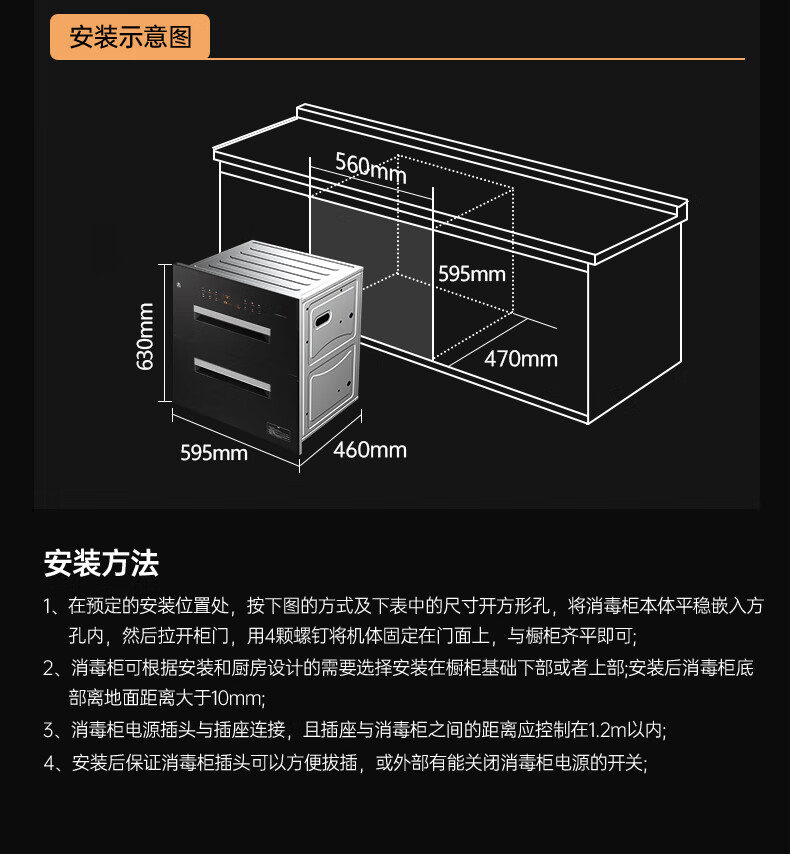 安装示意图

560mm
595mm
470mm
630mm
595mm
460mm

安装方法

1、在预定的安装位置处，按下图的方式及下表中的尺寸开方形孔，将消毒柜本体平稳嵌入方孔内，然后拉开柜门，用4颗螺钉将机体固定在门面上，与橱柜齐平即可;

2、消毒柜可根据安装和厨房设计的需要选择安装在橱柜基础下部或者上部;安装后消毒柜底部离地面距离大于10mm;

3、消毒柜电源插头与插座连接，且插座与消毒柜之间的距离应控制在1.2m以内;

4、安装后保证消毒柜插头可以方便拔插，或外部有能关闭消毒柜电源的开关;