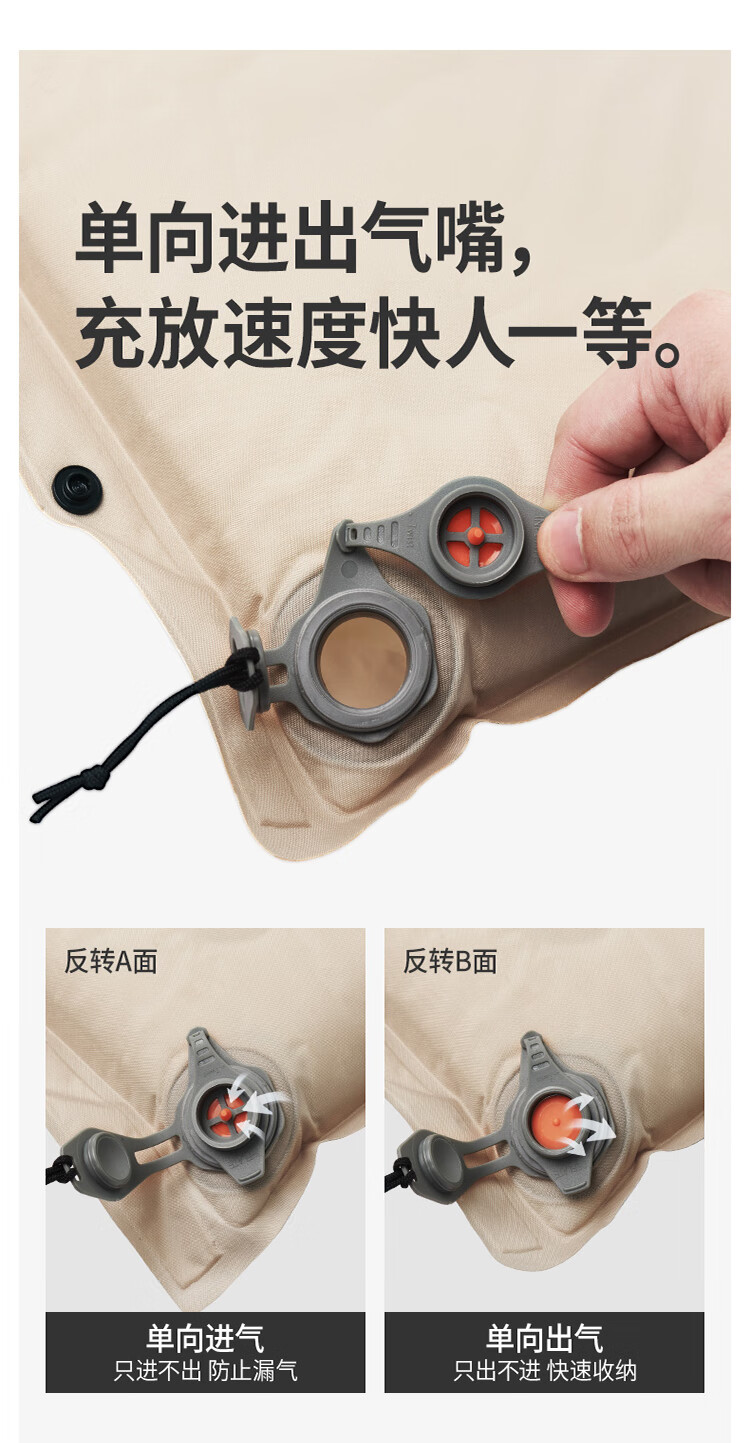 单向进出气嘴，
充放速度快人一等。

反转A面

单向进气
只进不出 防止漏气

反转B面

单向出气
只出不进 快速收纳