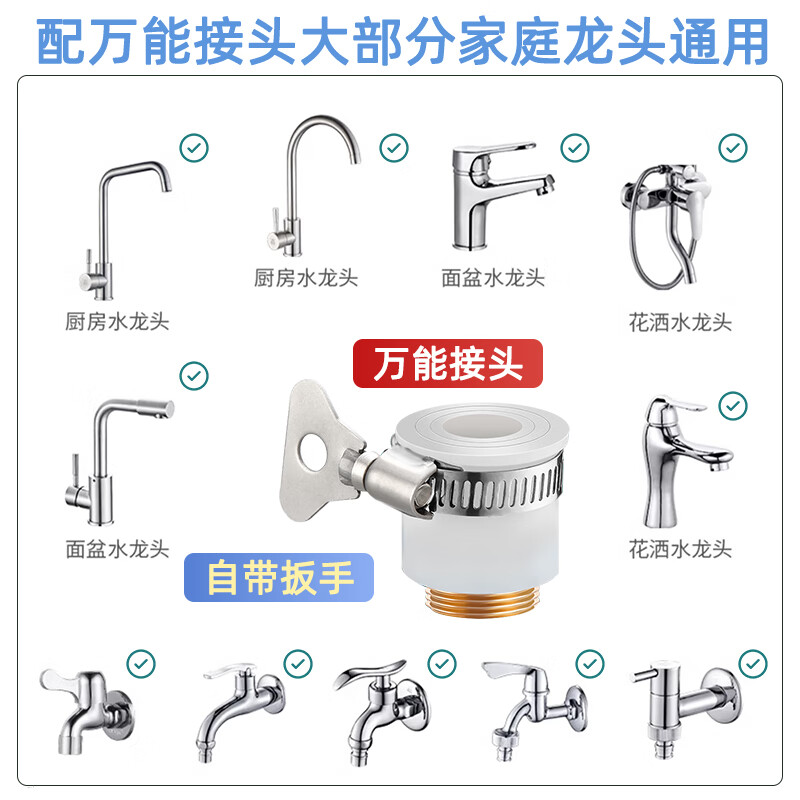 配万能接头大部分家庭龙头通用

厨房水龙头

厨房水龙头

面盆水龙头

花洒水龙头

万能接头

面盆水龙头

花洒水龙头

自带扳手