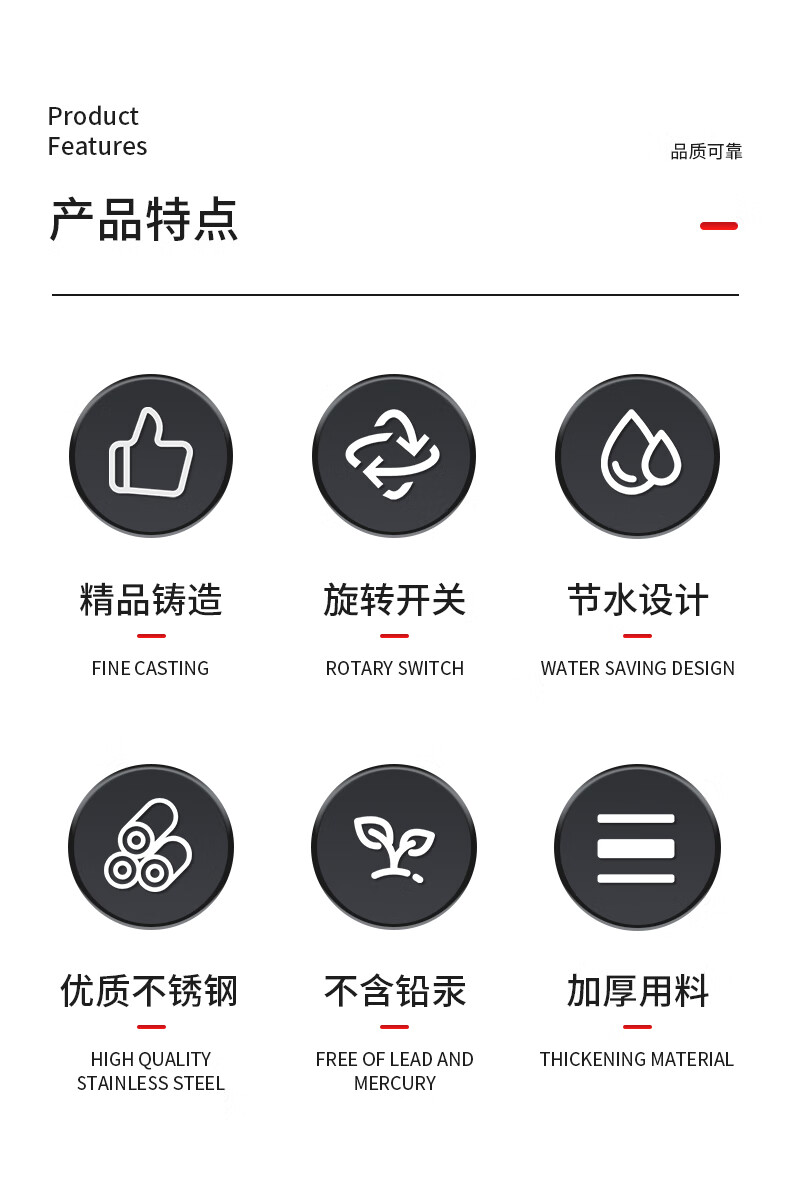 Product
Features

品质可靠

产品特点

精品铸造

FINE CASTING

旋转开关

ROTARY SWITCH

节水设计

WATER SAVING DESIGN

优质不锈钢

HIGH QUALITY
STAINLESS STEEL

不含铅汞

FREE OF LEAD AND
MERCURY

加厚用料

THICKENING MATERIAL