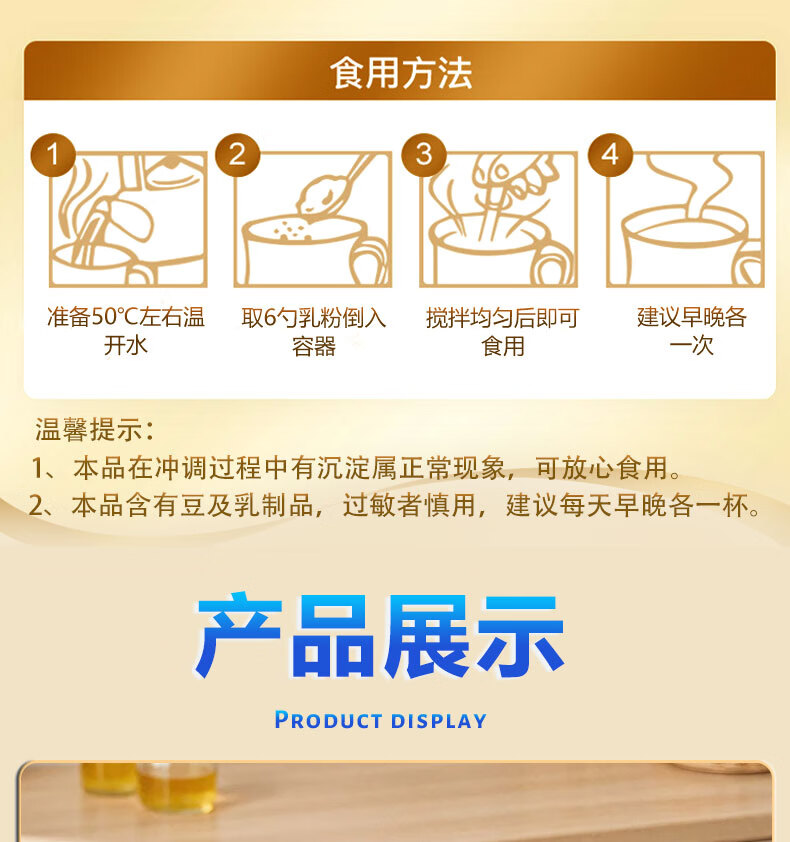 食用方法

1
准备50℃左右温开水

2
取6勺乳粉倒入容器

3
搅拌均匀后即可食用

4
建议早晚各一次

温馨提示：
1、本品在冲调过程中有沉淀属正常现象，可放心食用。
2、本品含有豆及乳制品，过敏者慎用，建议每天早晚各一杯。

产品展示

PRODUCT DISPLAY