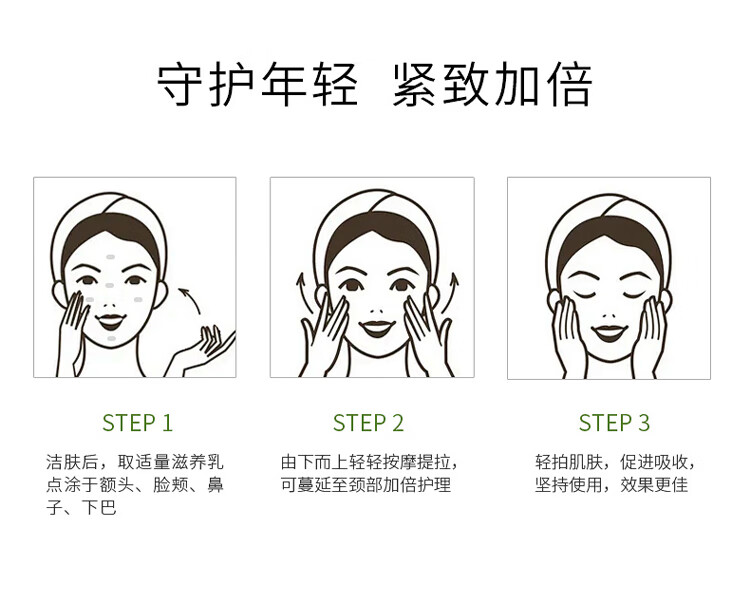 守护年轻 紧致加倍

STEP 1

洁肤后，取适量滋养乳点涂于额头、脸颊、鼻子、下巴

STEP 2

由下而上轻轻按摩提拉，可蔓延至颈部加倍护理

STEP 3

轻拍肌肤，促进吸收，坚持使用，效果更佳