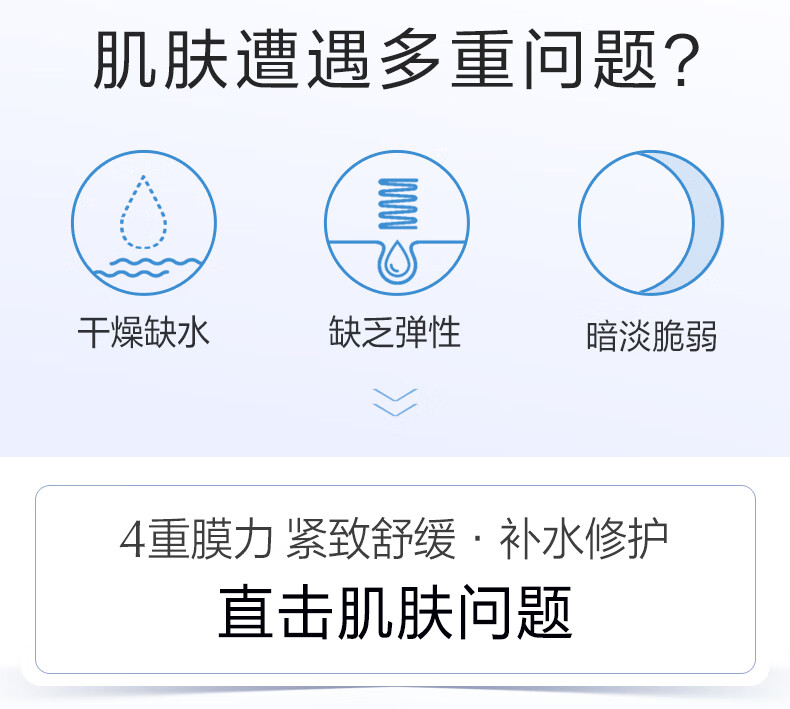 肌肤遭遇多重问题?

干燥缺水

缺乏弹性

暗淡脆弱

4重膜力 紧致舒缓 · 补水修护

直击肌肤问题