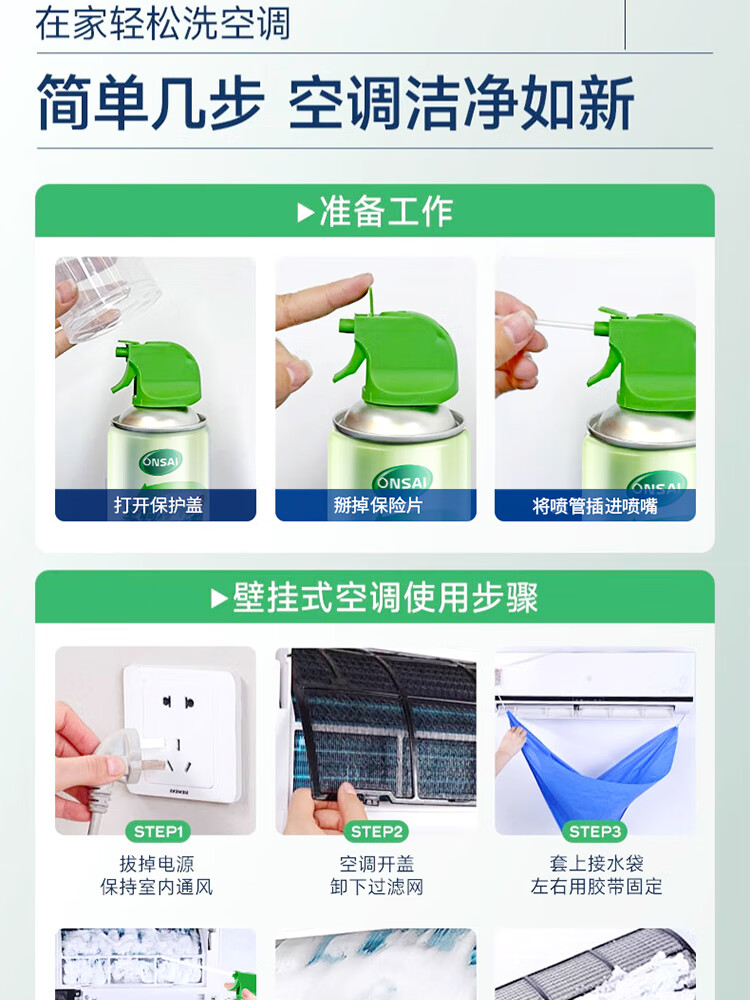 在家轻松洗空调

简单几步 空调洁净如新

▶准备工作

ONSAI

打开保护盖

ONSAI

掰掉保险片

ONSAI

将喷管插进喷嘴

▶壁挂式空调使用步骤

STEP1

拔掉电源
保持室内通风

STEP2

空调开盖
卸下过滤网

STEP3

套上接水袋
左右用胶带固定