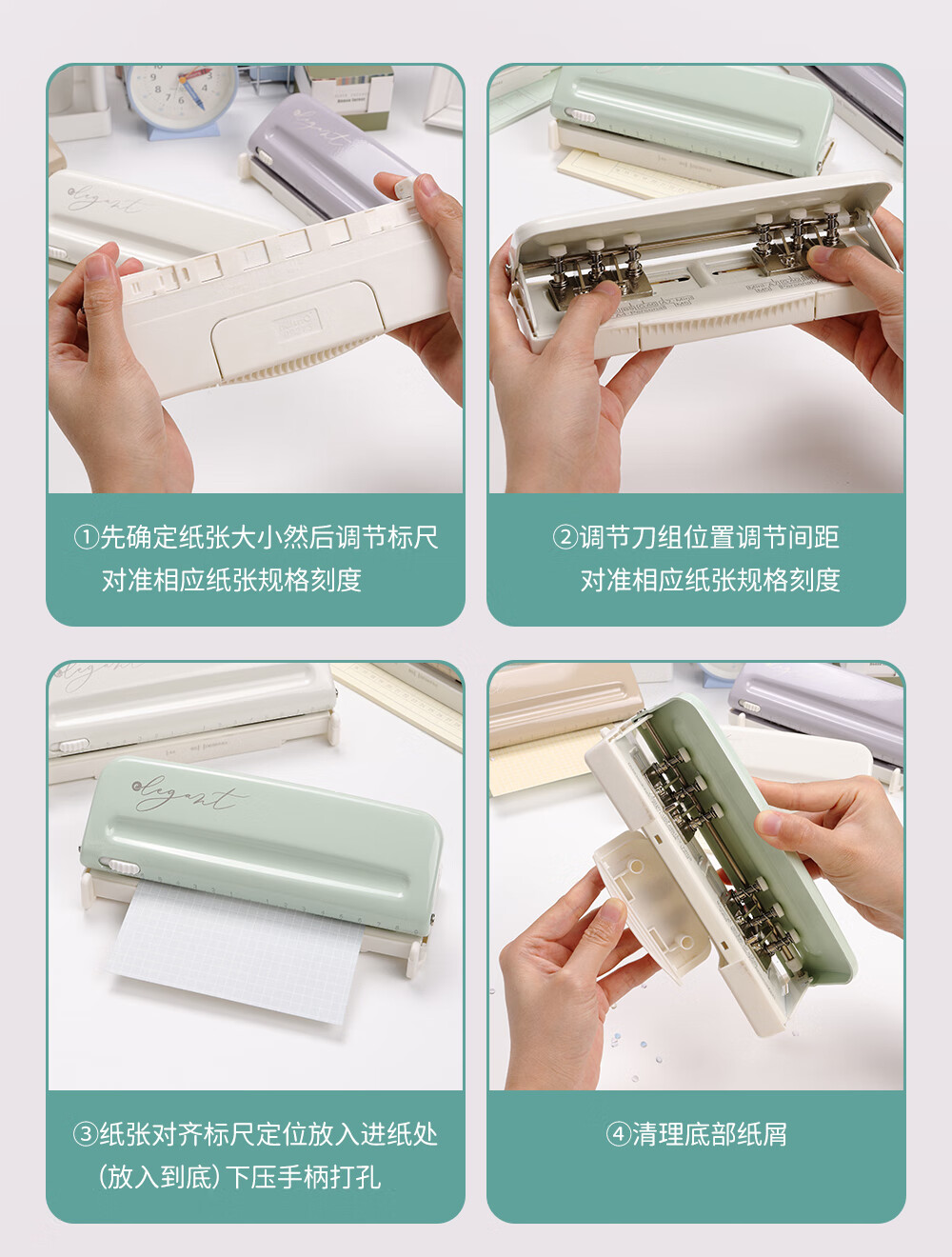 elegant

①先确定纸张大小然后调节标尺
对准相应纸张规格刻度

②调节刀组位置调节间距
对准相应纸张规格刻度

elegant

③纸张对齐标尺定位放入进纸处
（放入到底）下压手柄打孔

④清理底部纸屑