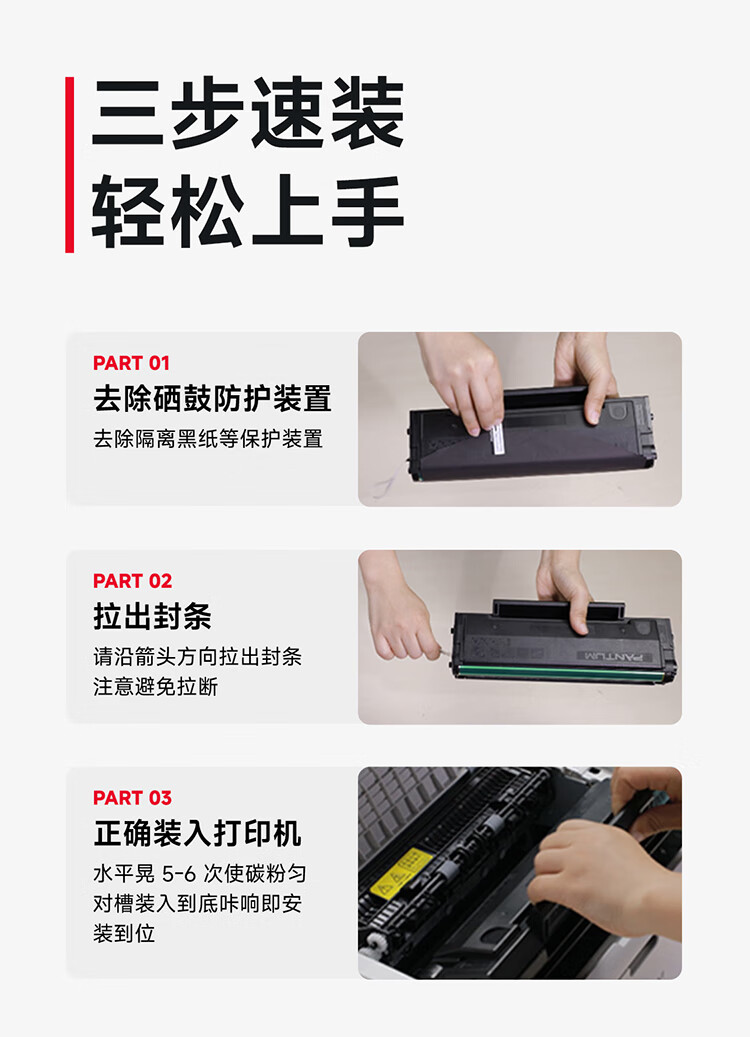 三步速装
轻松上手

PART 01
去除硒鼓防护装置
去除隔离黑纸等保护装置

PART 02
拉出封条
请沿箭头方向拉出封条
注意避免拉断

PANTUM

PART 03
正确装入打印机
水平晃 5-6 次使碳粉匀
对槽装入到底咔响即安
装到位